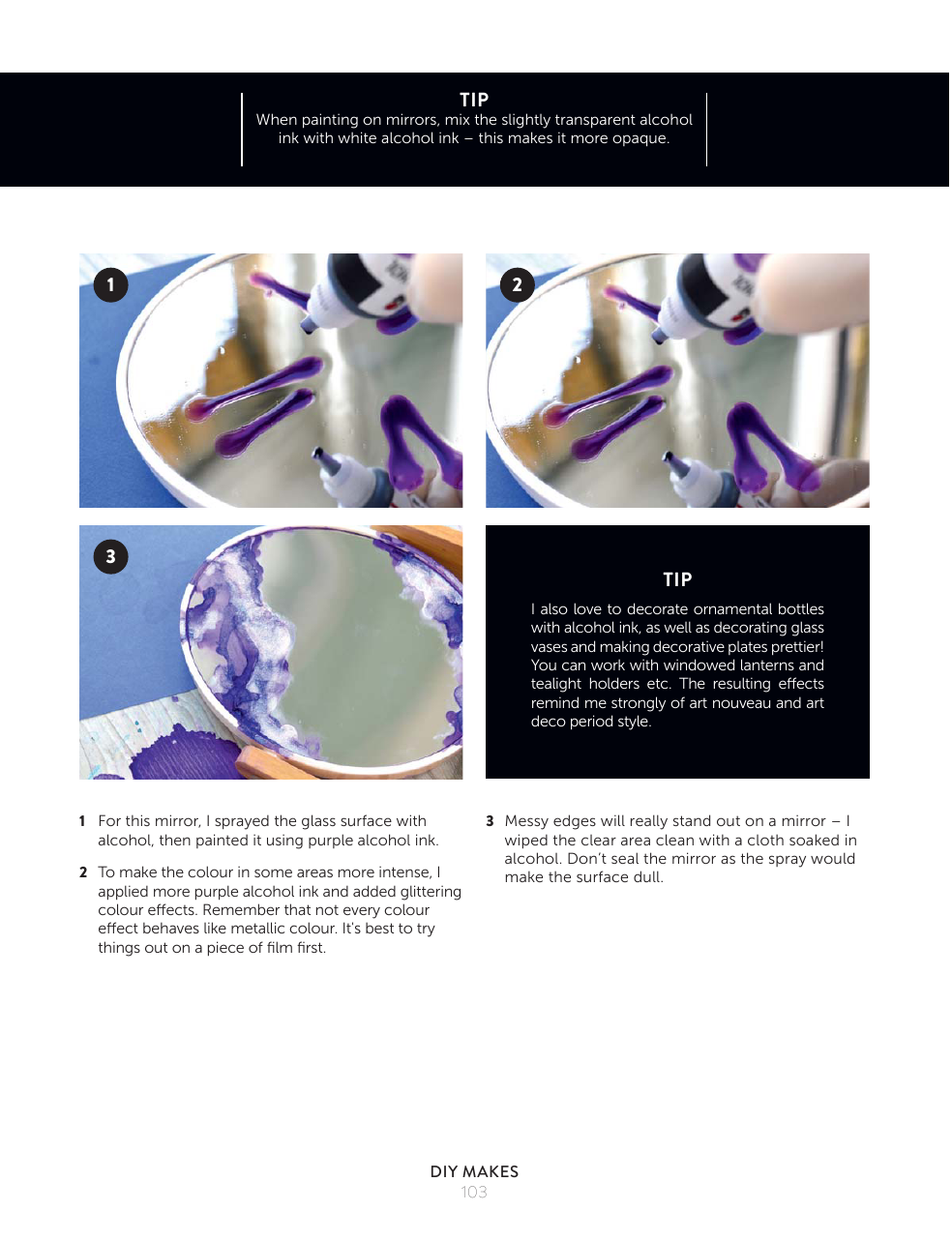 TIP
When painting on mirrors, mix the slightly transparent alcohol ink with white alcohol ink – this makes it more opaque.

1

2

3

TIP
I also love to decorate ornamental bottles with alcohol ink, as well as decorating glass vases and making decorative plates prettier! You can work with windowed lanterns and tealight holders etc. The resulting effects remind me strongly of art nouveau and art deco period style.

1 For this mirror, I sprayed the glass surface with alcohol, then painted it using purple alcohol ink.

2 To make the colour in some areas more intense, I applied more purple alcohol ink and added glittering colour effects. Remember that not every colour effect behaves like metallic colour. It's best to try things out on a piece of film first.

3 Messy edges will really stand out on a mirror – I wiped the clear area clean with a cloth soaked in alcohol. Don't seal the mirror as the spray would make the surface dull.

DIY MAKES
103