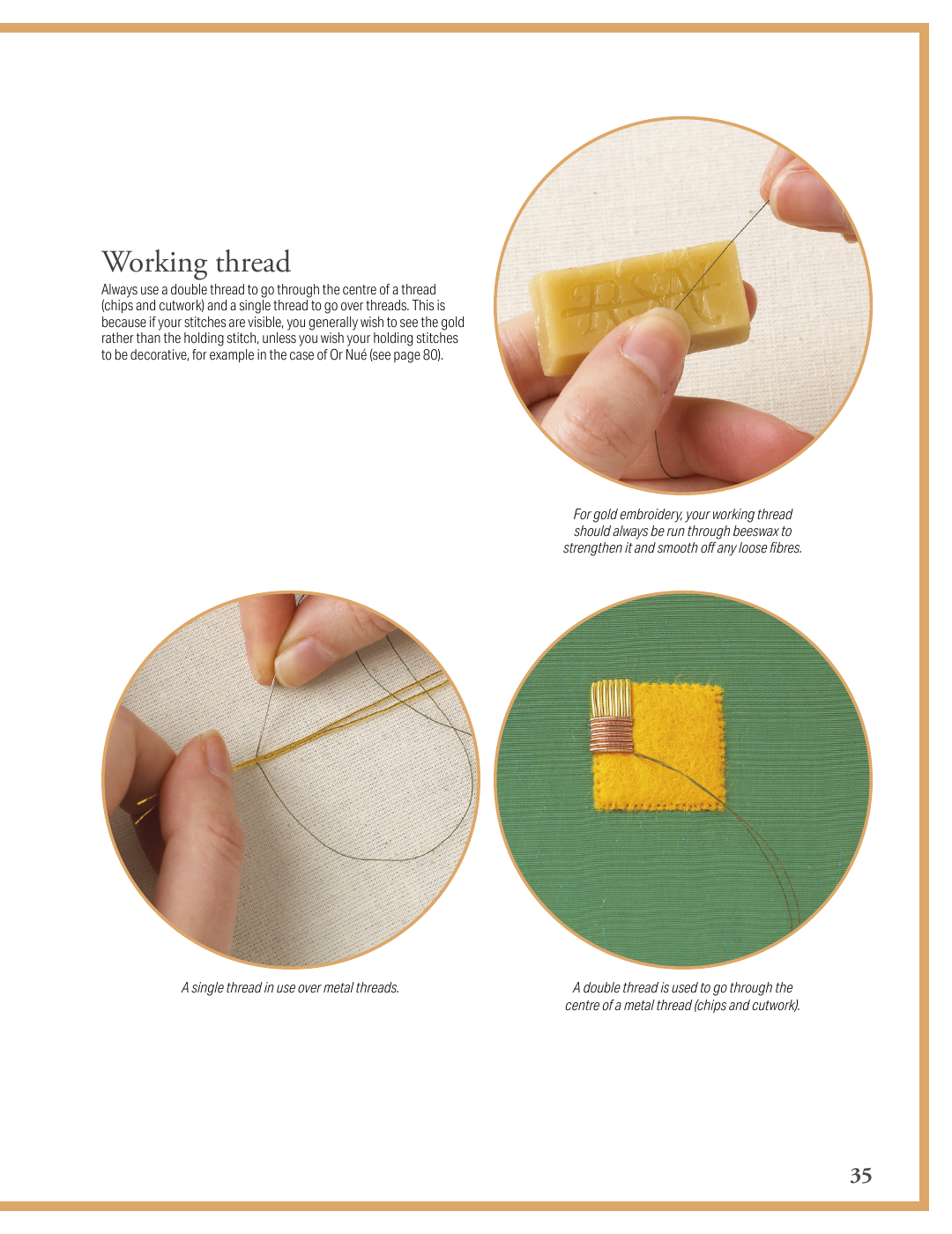 Working thread

Always use a double thread to go through the centre of a thread (chips and cutwork) and a single thread to go over threads. This is because if your stitches are visible, you generally wish to see the gold rather than the holding stitch, unless you wish your holding stitches to be decorative, for example in the case of Or Nué (see page 80).

RSN

For gold embroidery, your working thread should always be run through beeswax to strengthen it and smooth off any loose fibres.

A single thread in use over metal threads.

A double thread is used to go through the centre of a metal thread (chips and cutwork).

35