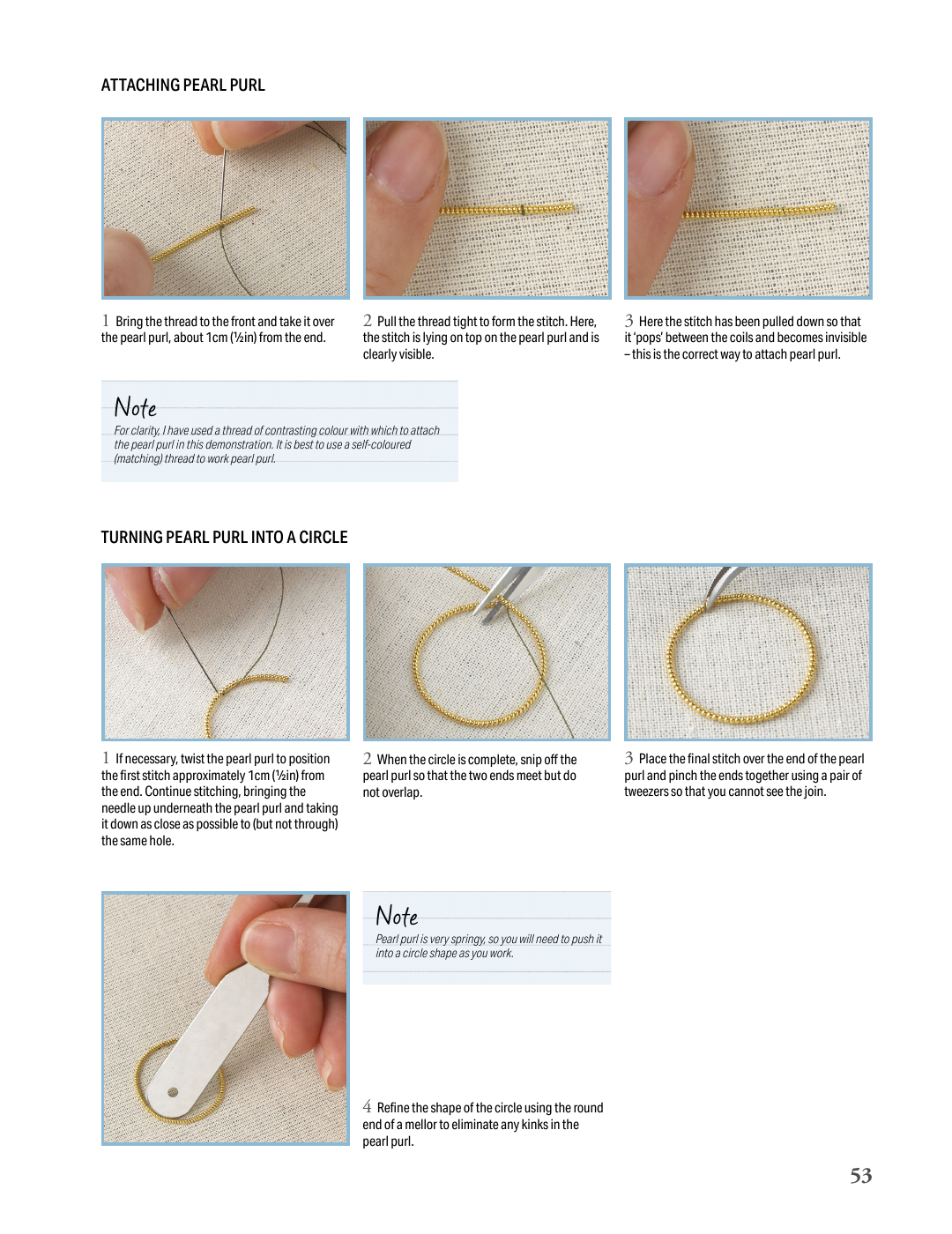 ATTACHING PEARL PURL

1 Bring the thread to the front and take it over the pearl purl, about 1cm (½in) from the end.

2 Pull the thread tight to form the stitch. Here, the stitch is lying on top on the pearl purl and is clearly visible.

3 Here the stitch has been pulled down so that it 'pops' between the coils and becomes invisible – this is the correct way to attach pearl purl.

Note
For clarity, I have used a thread of contrasting colour with which to attach the pearl purl in this demonstration. It is best to use a self-coloured (matching) thread to work pearl purl.

TURNING PEARL PURL INTO A CIRCLE

1 If necessary, twist the pearl purl to position the first stitch approximately 1cm (½in) from the end. Continue stitching, bringing the needle up underneath the pearl purl and taking it down as close as possible to (but not through) the same hole.

2 When the circle is complete, snip off the pearl purl so that the two ends meet but do not overlap.

3 Place the final stitch over the end of the pearl purl and pinch the ends together using a pair of tweezers so that you cannot see the join.

Note
Pearl purl is very springy, so you will need to push it into a circle shape as you work.

4 Refine the shape of the circle using the round end of a mellor to eliminate any kinks in the pearl purl.

53