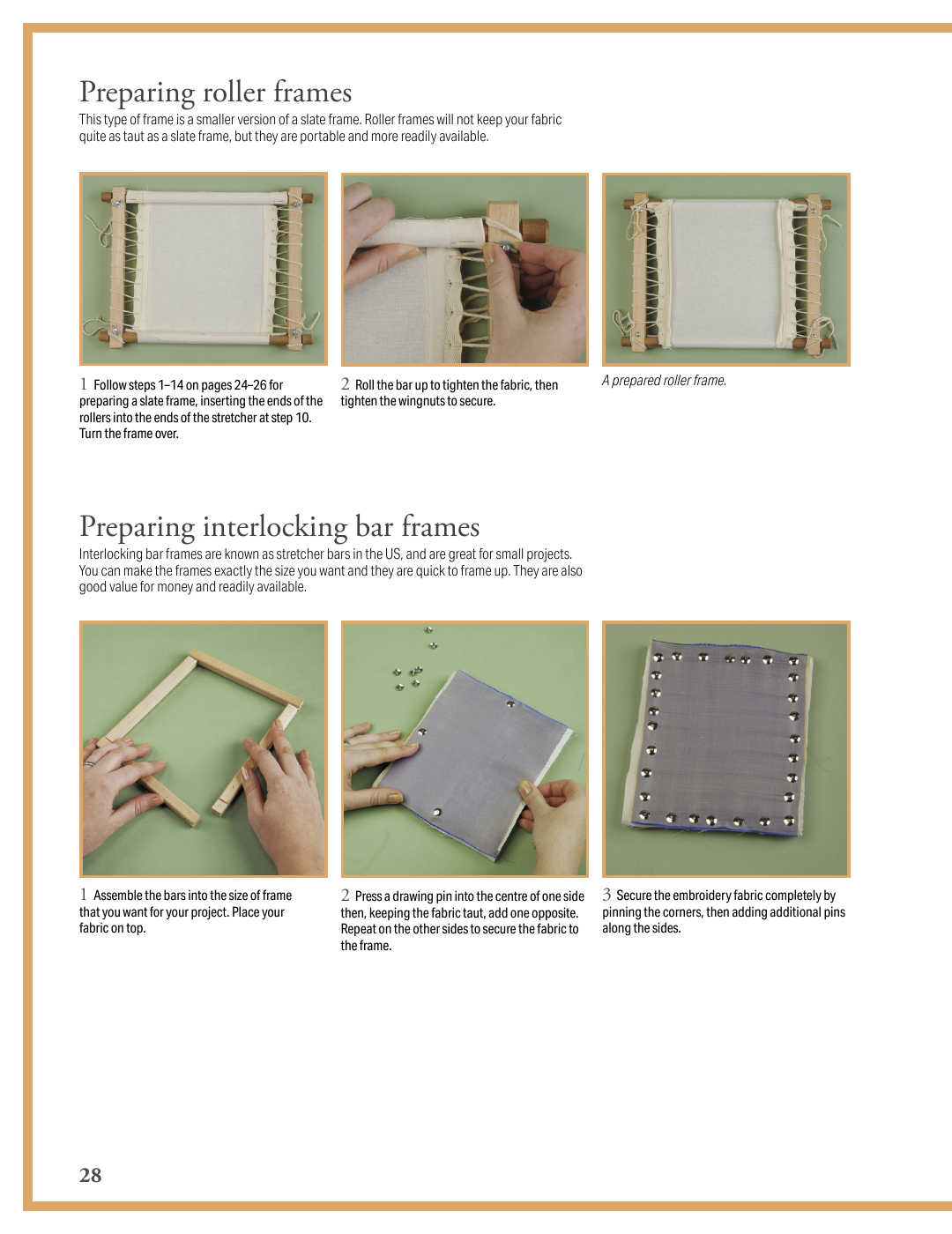 Preparing roller frames
This type of frame is a smaller version of a slate frame. Roller frames will not keep your fabric quite as taut as a slate frame, but they are portable and more readily available.

1 Follow steps 1–14 on pages 24–26 for preparing a slate frame, inserting the ends of the rollers into the ends of the stretcher at step 10. Turn the frame over.

2 Roll the bar up to tighten the fabric, then tighten the wingnuts to secure.

A prepared roller frame.

Preparing interlocking bar frames
Interlocking bar frames are known as stretcher bars in the US, and are great for small projects. You can make the frames exactly the size you want and they are quick to frame up. They are also good value for money and readily available.

1 Assemble the bars into the size of frame that you want for your project. Place your fabric on top.

2 Press a drawing pin into the centre of one side then, keeping the fabric taut, add one opposite. Repeat on the other sides to secure the fabric to the frame.

3 Secure the embroidery fabric completely by pinning the corners, then adding additional pins along the sides.

28