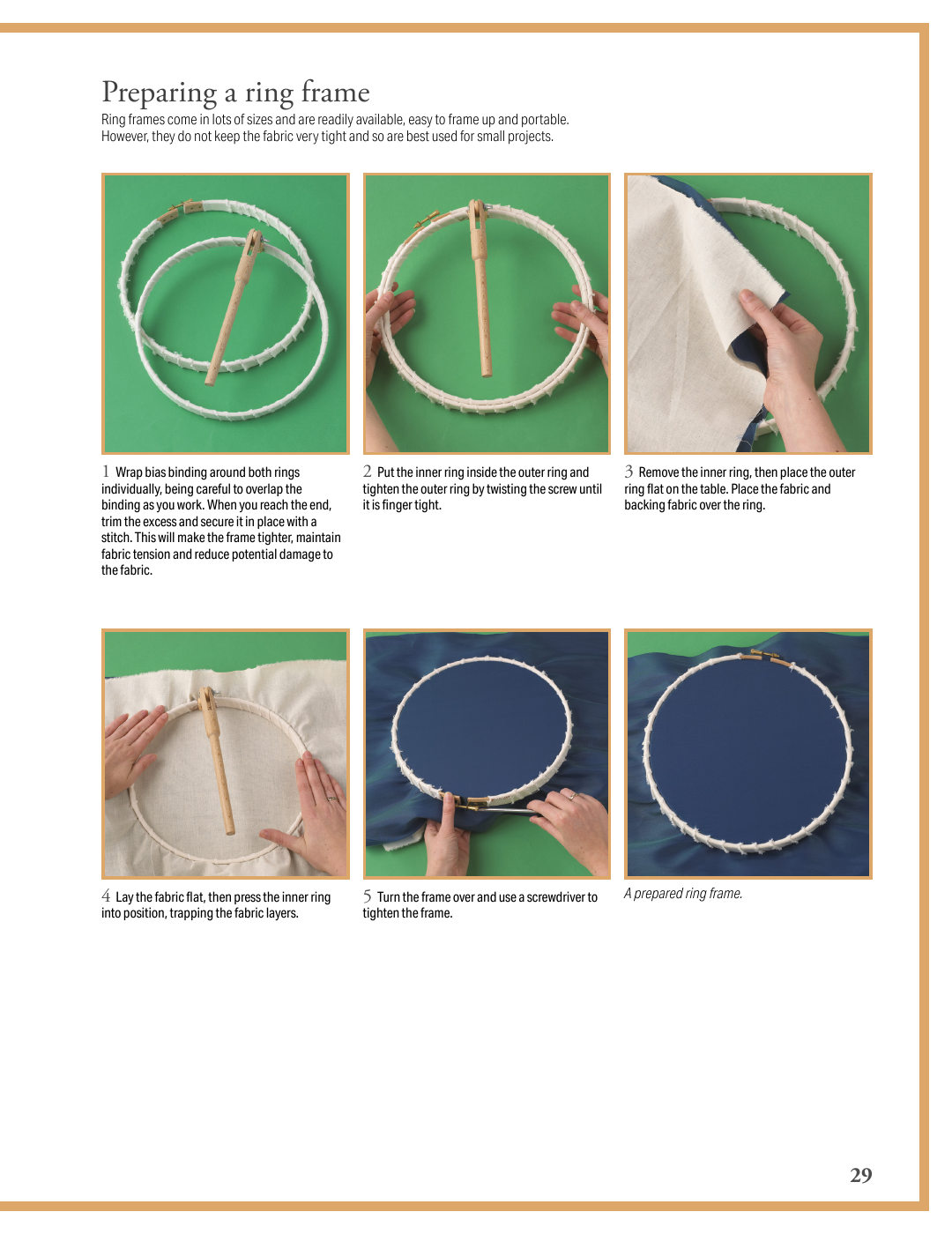 Preparing a ring frame

Ring frames come in lots of sizes and are readily available, easy to frame up and portable. However, they do not keep the fabric very tight and so are best used for small projects.

1 Wrap bias binding around both rings individually, being careful to overlap the binding as you work. When you reach the end, trim the excess and secure it in place with a stitch. This will make the frame tighter, maintain fabric tension and reduce potential damage to the fabric.

2 Put the inner ring inside the outer ring and tighten the outer ring by twisting the screw until it is finger tight.

3 Remove the inner ring, then place the outer ring flat on the table. Place the fabric and backing fabric over the ring.

4 Lay the fabric flat, then press the inner ring into position, trapping the fabric layers.

5 Turn the frame over and use a screwdriver to tighten the frame.

A prepared ring frame.

29