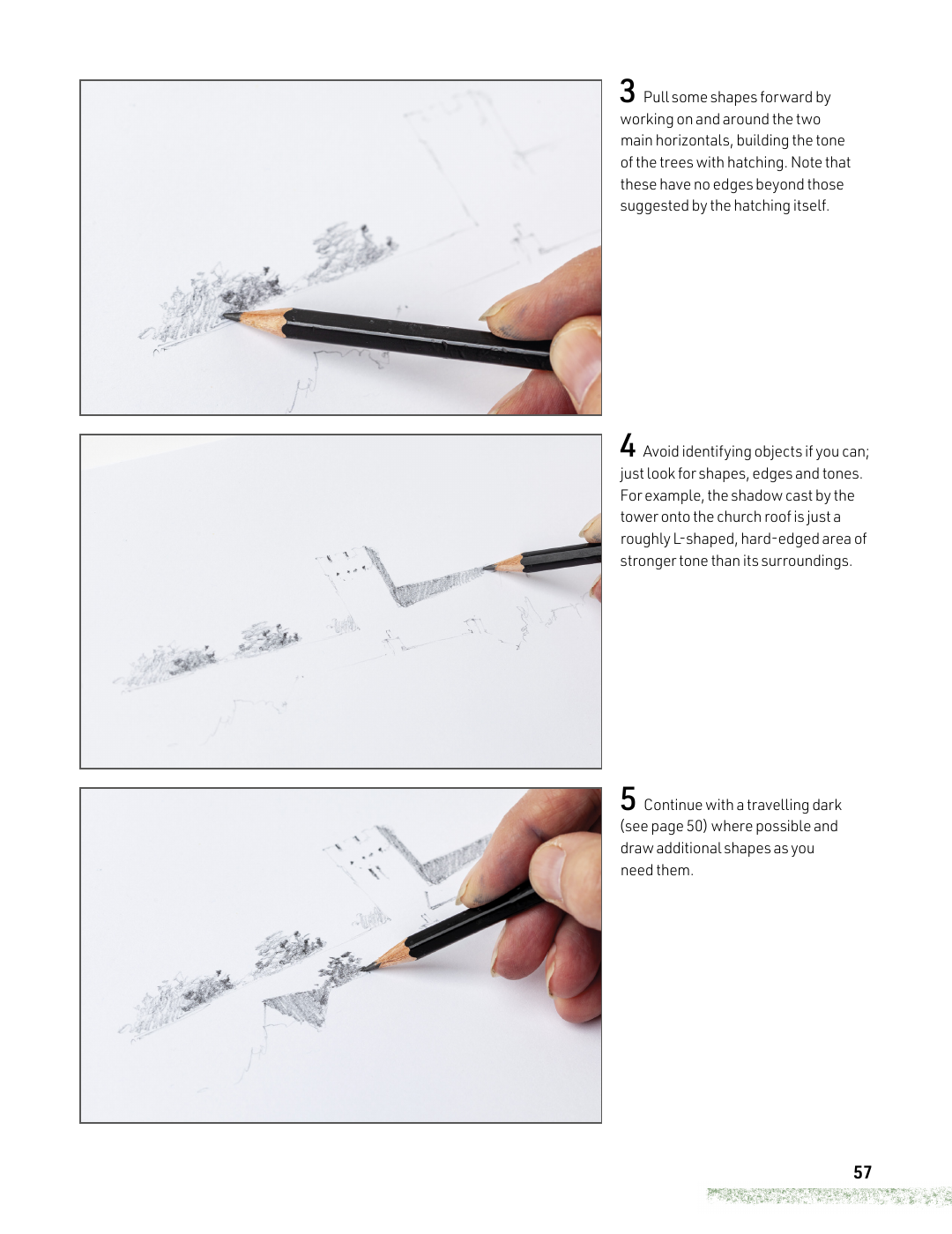 3 Pull some shapes forward by working on and around the two main horizontals, building the tone of the trees with hatching. Note that these have no edges beyond those suggested by the hatching itself.

4 Avoid identifying objects if you can; just look for shapes, edges and tones. For example, the shadow cast by the tower onto the church roof is just a roughly L-shaped, hard-edged area of stronger tone than its surroundings.

5 Continue with a travelling dark (see page 50) where possible and draw additional shapes as you need them.

57