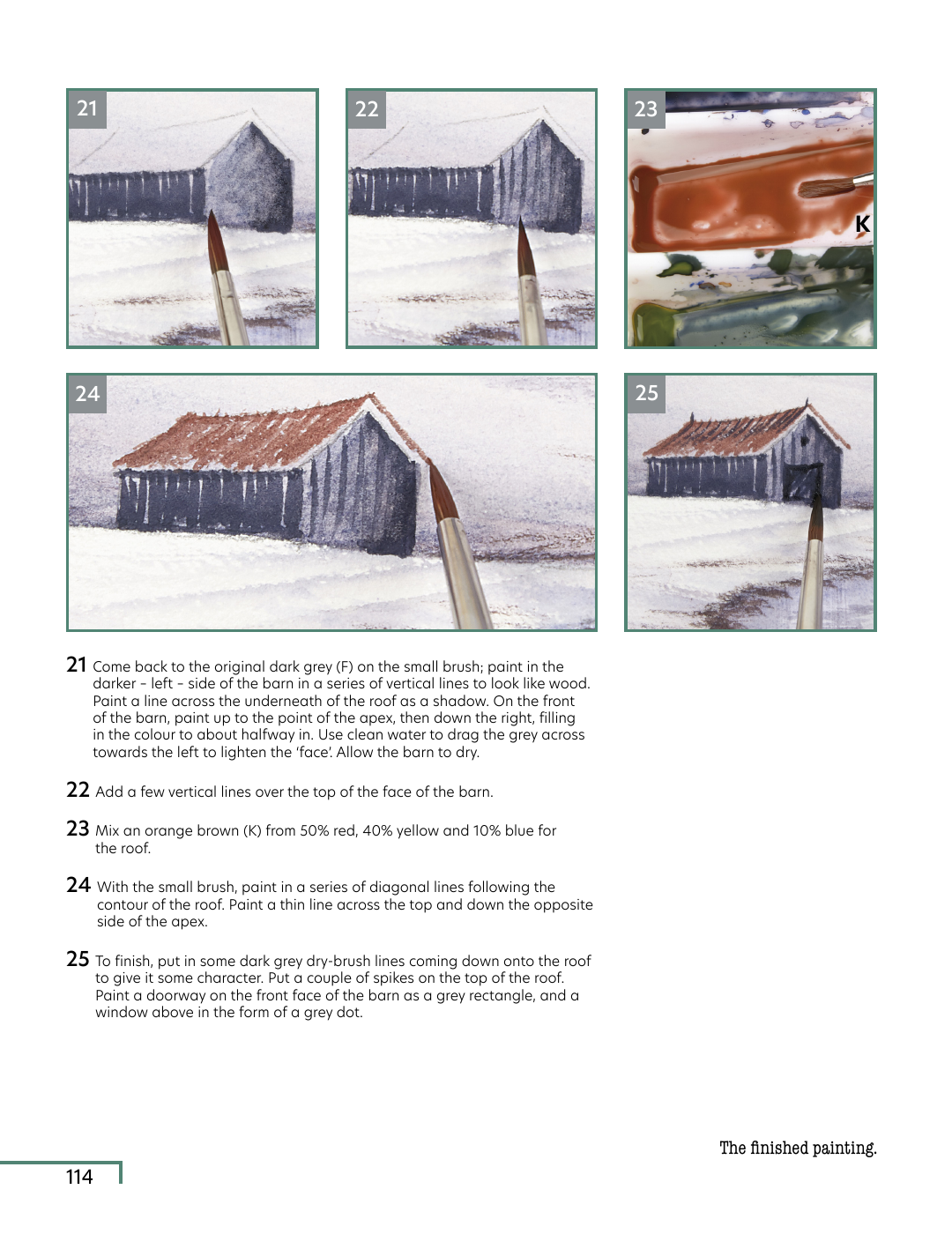 21

22

23

K

24

25

21 Come back to the original dark grey (F) on the small brush; paint in the darker – left – side of the barn in a series of vertical lines to look like wood. Paint a line across the underneath of the roof as a shadow. On the front of the barn, paint up to the point of the apex, then down the right, filling in the colour to about halfway in. Use clean water to drag the grey across towards the left to lighten the 'face'. Allow the barn to dry.

22 Add a few vertical lines over the top of the face of the barn.

23 Mix an orange brown (K) from 50% red, 40% yellow and 10% blue for the roof.

24 With the small brush, paint in a series of diagonal lines following the contour of the roof. Paint a thin line across the top and down the opposite side of the apex.

25 To finish, put in some dark grey dry-brush lines coming down onto the roof to give it some character. Put a couple of spikes on the top of the roof. Paint a doorway on the front face of the barn as a grey rectangle, and a window above in the form of a grey dot.

The finished painting.

114