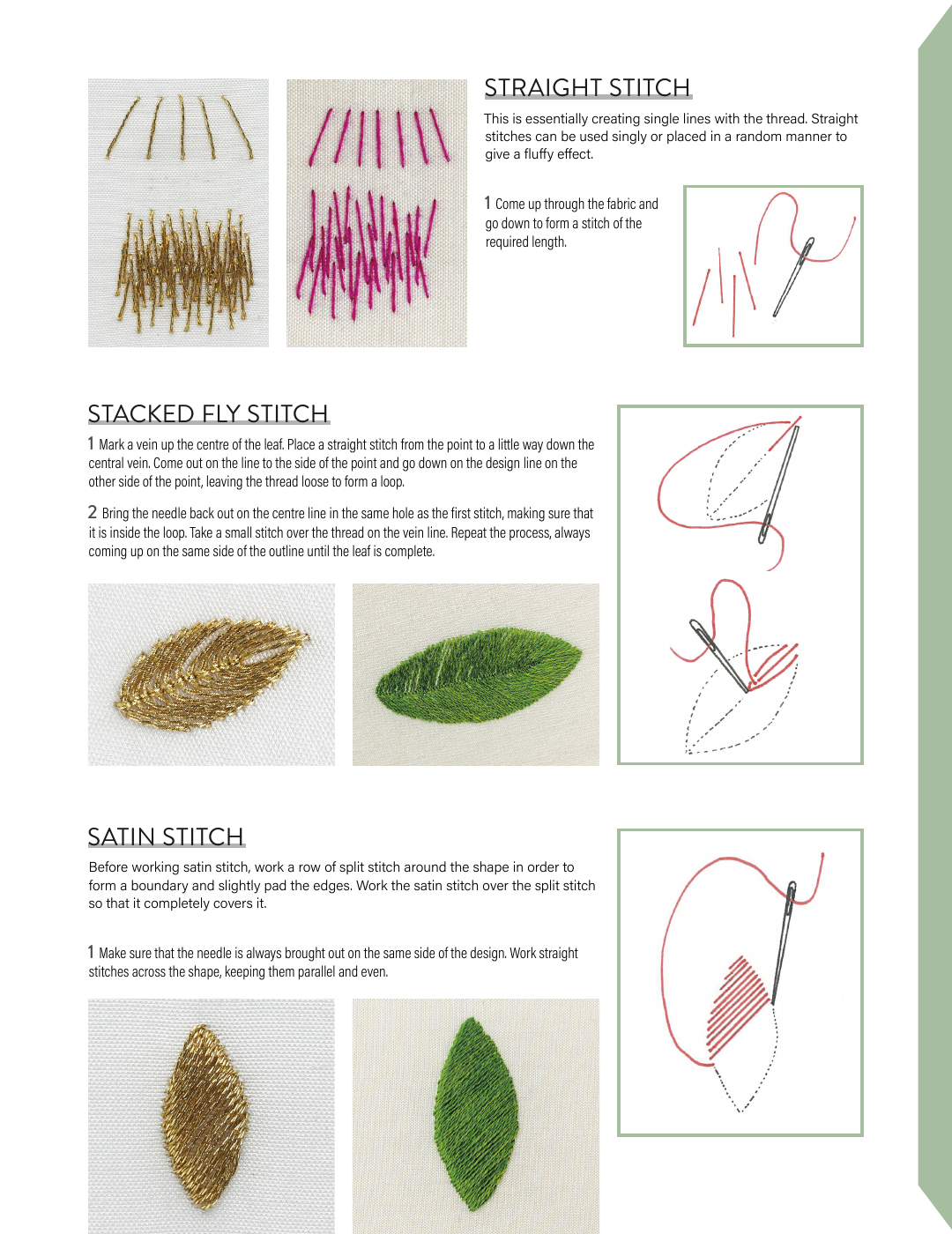 STRAIGHT STITCH

This is essentially creating single lines with the thread. Straight stitches can be used singly or placed in a random manner to give a fluffy effect.

1 Come up through the fabric and go down to form a stitch of the required length.

STACKED FLY STITCH

1 Mark a vein up the centre of the leaf. Place a straight stitch from the point to a little way down the central vein. Come out on the line to the side of the point and go down on the design line on the other side of the point, leaving the thread loose to form a loop.

2 Bring the needle back out on the centre line in the same hole as the first stitch, making sure that it is inside the loop. Take a small stitch over the thread on the vein line. Repeat the process, always coming up on the same side of the outline until the leaf is complete.

SATIN STITCH

Before working satin stitch, work a row of split stitch around the shape in order to form a boundary and slightly pad the edges. Work the satin stitch over the split stitch so that it completely covers it.

1 Make sure that the needle is always brought out on the same side of the design. Work straight stitches across the shape, keeping them parallel and even.