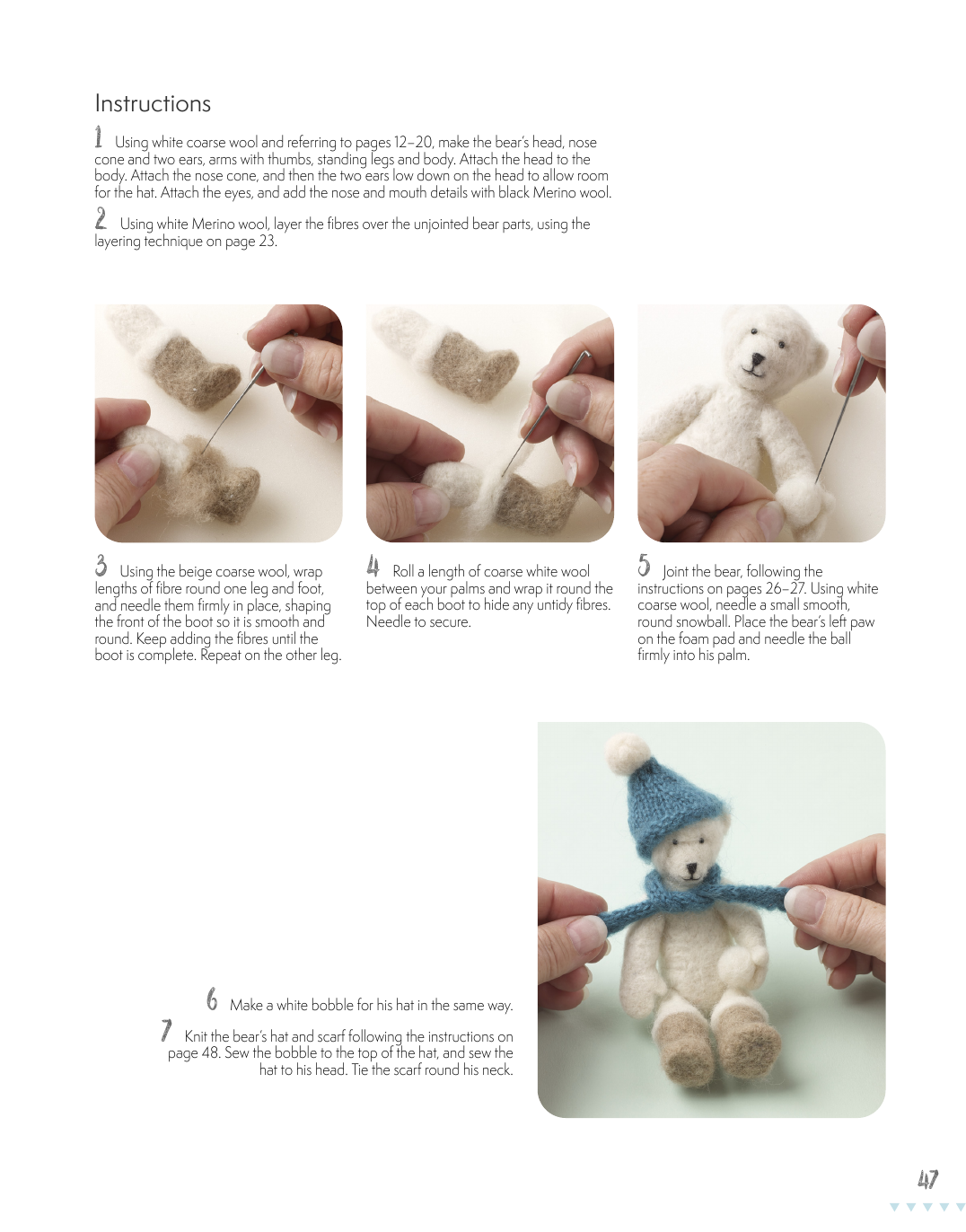 Instructions

1 Using white coarse wool and referring to pages 12–20, make the bear's head, nose cone and two ears, arms with thumbs, standing legs and body. Attach the head to the body. Attach the nose cone, and then the two ears low down on the head to allow room for the hat. Attach the eyes, and add the nose and mouth details with black Merino wool.

2 Using white Merino wool, layer the fibres over the unjointed bear parts, using the layering technique on page 23.

3 Using the beige coarse wool, wrap lengths of fibre round one leg and foot, and needle them firmly in place, shaping the front of the boot so it is smooth and round. Keep adding the fibres until the boot is complete. Repeat on the other leg.

4 Roll a length of coarse white wool between your palms and wrap it round the top of each boot to hide any untidy fibres. Needle to secure.

5 Joint the bear, following the instructions on pages 26–27. Using white coarse wool, needle a small smooth, round snowball. Place the bear's left paw on the foam pad and needle the ball firmly into his palm.

6 Make a white bobble for his hat in the same way.

7 Knit the bear's hat and scarf following the instructions on page 48. Sew the bobble to the top of the hat, and sew the hat to his head. Tie the scarf round his neck.

47