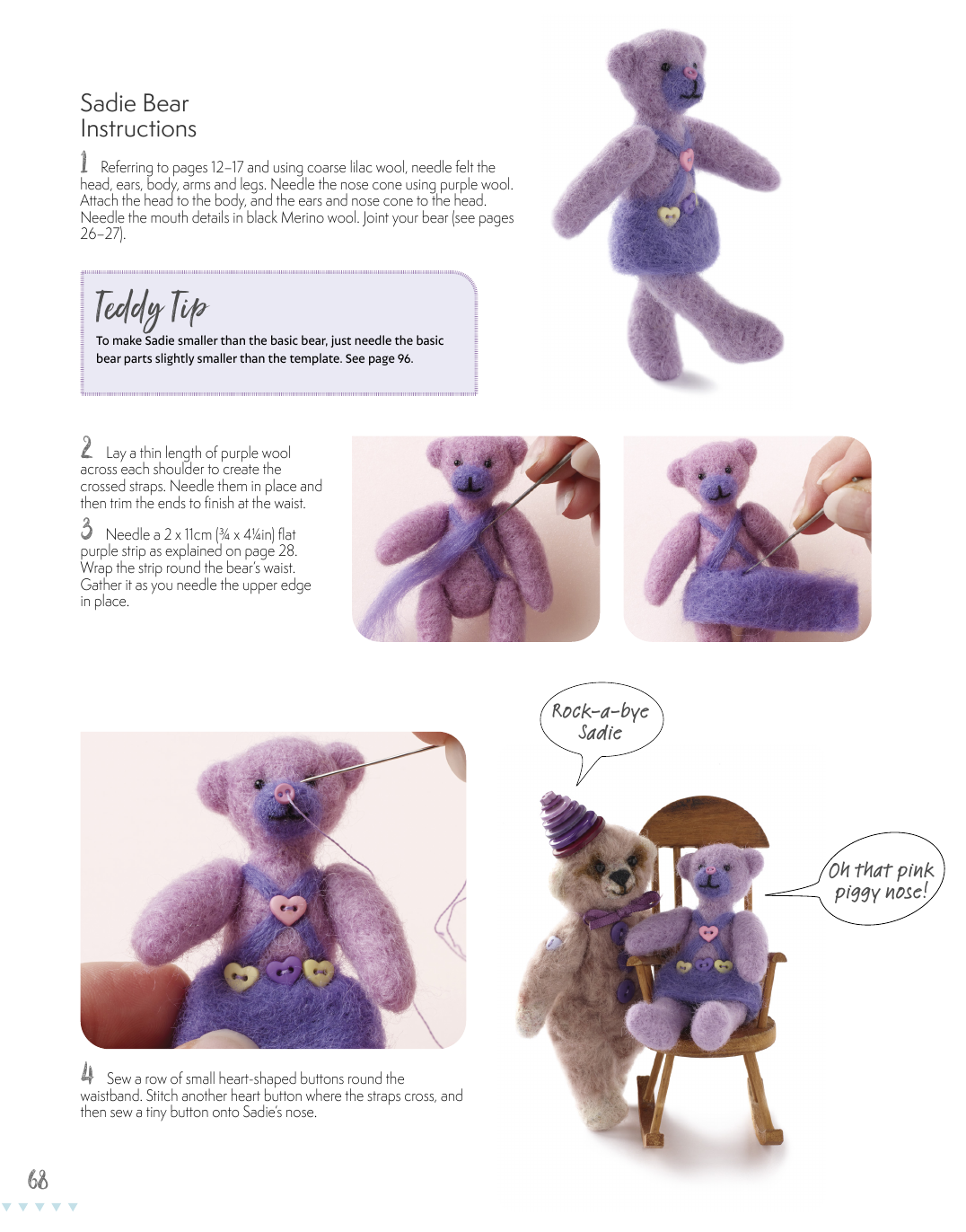 Sadie Bear
Instructions

1 Referring to pages 12–17 and using coarse lilac wool, needle felt the head, ears, body, arms and legs. Needle the nose cone using purple wool. Attach the head to the body, and the ears and nose cone to the head. Needle the mouth details in black Merino wool. Joint your bear (see pages 26–27).

Teddy Tip
To make Sadie smaller than the basic bear, just needle the basic bear parts slightly smaller than the template. See page 96.

2 Lay a thin length of purple wool across each shoulder to create the crossed straps. Needle them in place and then trim the ends to finish at the waist.

3 Needle a 2 x 11cm (¾ x 4¼in) flat purple strip as explained on page 28. Wrap the strip round the bear's waist. Gather it as you needle the upper edge in place.

Rock-a-bye Sadie

Oh that pink piggy nose!

4 Sew a row of small heart-shaped buttons round the waistband. Stitch another heart button where the straps cross, and then sew a tiny button onto Sadie's nose.

68