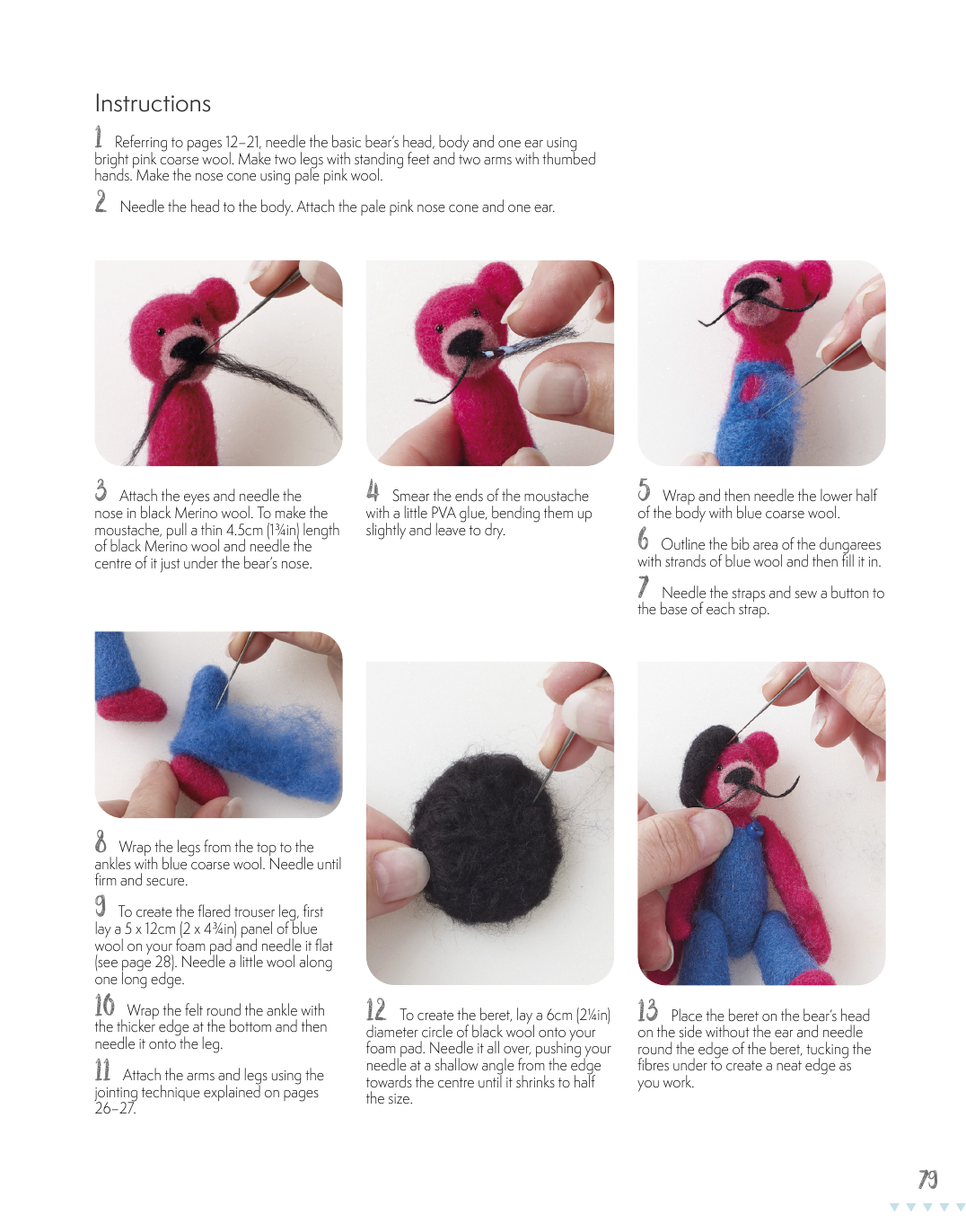 Instructions

1 Referring to pages 12–21, needle the basic bear's head, body and one ear using bright pink coarse wool. Make two legs with standing feet and two arms with thumbed hands. Make the nose cone using pale pink wool.

2 Needle the head to the body. Attach the pale pink nose cone and one ear.

3 Attach the eyes and needle the nose in black Merino wool. To make the moustache, pull a thin 4.5cm (1¾in) length of black Merino wool and needle the centre of it just under the bear's nose.

4 Smear the ends of the moustache with a little PVA glue, bending them up slightly and leave to dry.

5 Wrap and then needle the lower half of the body with blue coarse wool.

6 Outline the bib area of the dungarees with strands of blue wool and then fill it in.

7 Needle the straps and sew a button to the base of each strap.

8 Wrap the legs from the top to the ankles with blue coarse wool. Needle until firm and secure.

9 To create the flared trouser leg, first lay a 5 x 12cm (2 x 4¾in) panel of blue wool on your foam pad and needle it flat (see page 28). Needle a little wool along one long edge.

10 Wrap the felt round the ankle with the thicker edge at the bottom and then needle it onto the leg.

11 Attach the arms and legs using the jointing technique explained on pages 26–27.

12 To create the beret, lay a 6cm (2¼in) diameter circle of black wool onto your foam pad. Needle it all over, pushing your needle at a shallow angle from the edge towards the centre until it shrinks to half the size.

13 Place the beret on the bear's head on the side without the ear and needle round the edge of the beret, tucking the fibres under to create a neat edge as you work.

79