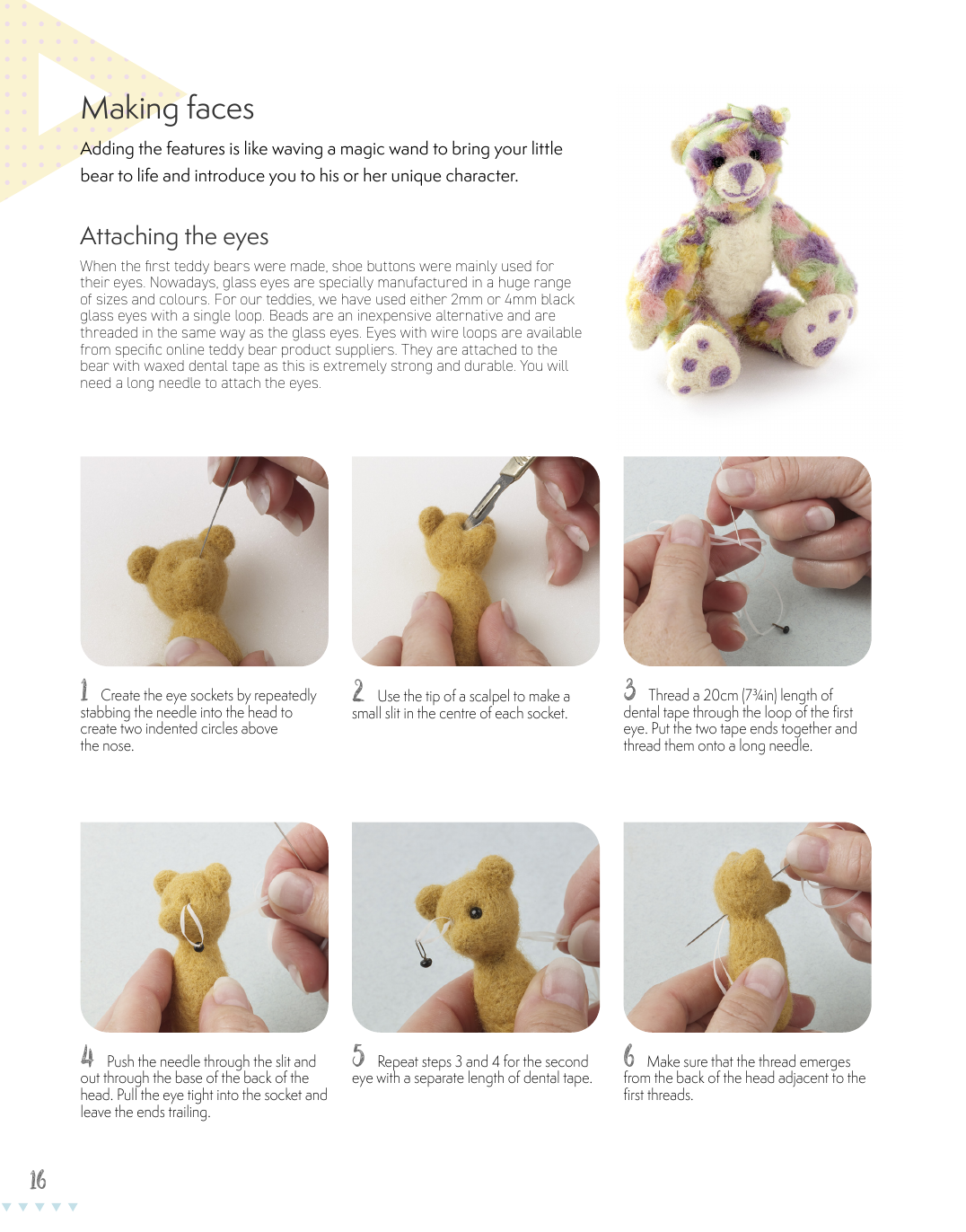 Making faces

Adding the features is like waving a magic wand to bring your little bear to life and introduce you to his or her unique character.

Attaching the eyes

When the first teddy bears were made, shoe buttons were mainly used for their eyes. Nowadays, glass eyes are specially manufactured in a huge range of sizes and colours. For our teddies, we have used either 2mm or 4mm black glass eyes with a single loop. Beads are an inexpensive alternative and are threaded in the same way as the glass eyes. Eyes with wire loops are available from specific online teddy bear product suppliers. They are attached to the bear with waxed dental tape as this is extremely strong and durable. You will need a long needle to attach the eyes.

1 Create the eye sockets by repeatedly stabbing the needle into the head to create two indented circles above the nose.

2 Use the tip of a scalpel to make a small slit in the centre of each socket.

3 Thread a 20cm (7¾in) length of dental tape through the loop of the first eye. Put the two tape ends together and thread them onto a long needle.

4 Push the needle through the slit and out through the base of the back of the head. Pull the eye tight into the socket and leave the ends trailing.

5 Repeat steps 3 and 4 for the second eye with a separate length of dental tape.

6 Make sure that the thread emerges from the back of the head adjacent to the first threads.

16