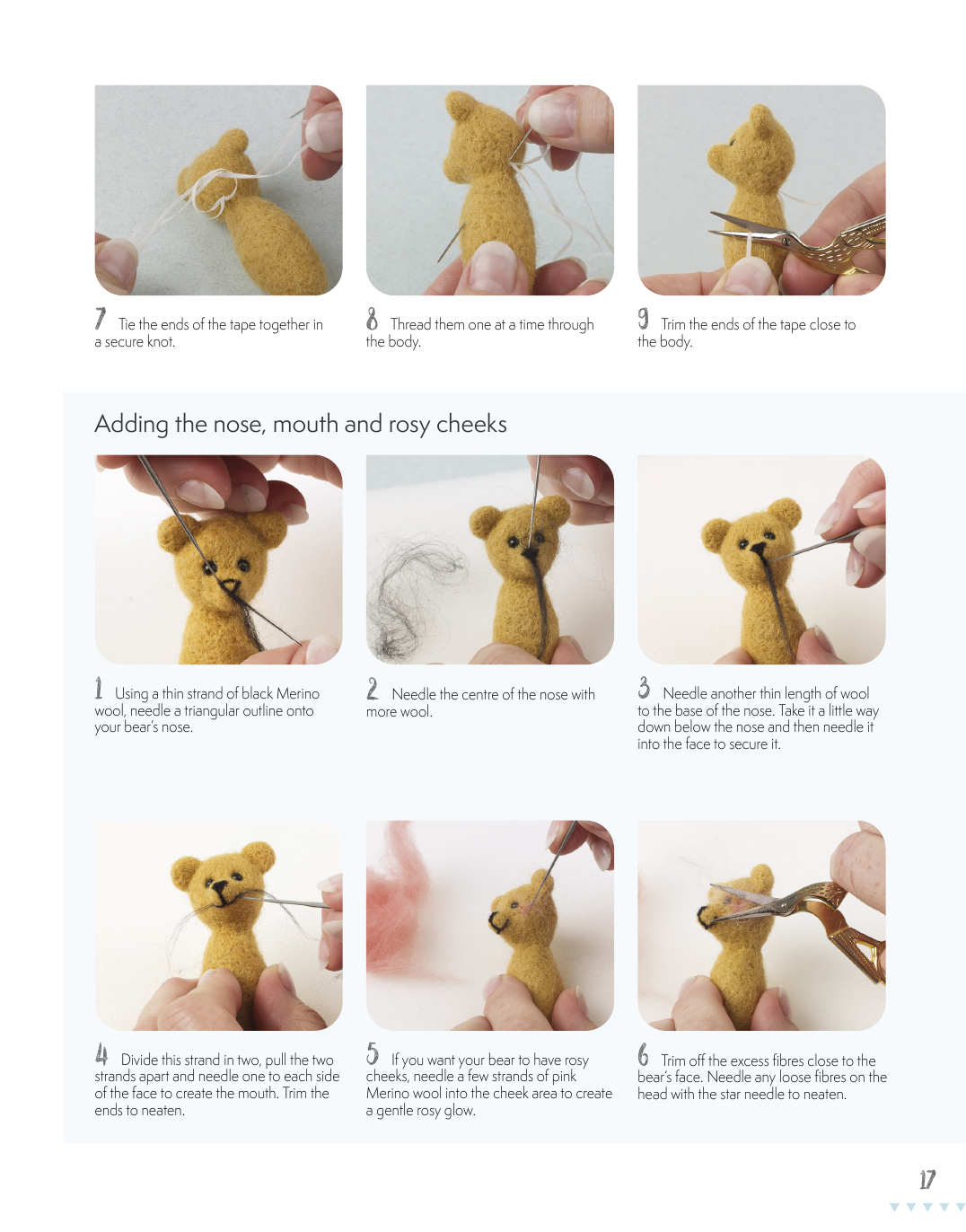 7 Tie the ends of the tape together in a secure knot.

8 Thread them one at a time through the body.

9 Trim the ends of the tape close to the body.

Adding the nose, mouth and rosy cheeks

1 Using a thin strand of black Merino wool, needle a triangular outline onto your bear's nose.

2 Needle the centre of the nose with more wool.

3 Needle another thin length of wool to the base of the nose. Take it a little way down below the nose and then needle it into the face to secure it.

4 Divide this strand in two, pull the two strands apart and needle one to each side of the face to create the mouth. Trim the ends to neaten.

5 If you want your bear to have rosy cheeks, needle a few strands of pink Merino wool into the cheek area to create a gentle rosy glow.

6 Trim off the excess fibres close to the bear's face. Needle any loose fibres on the head with the star needle to neaten.

17