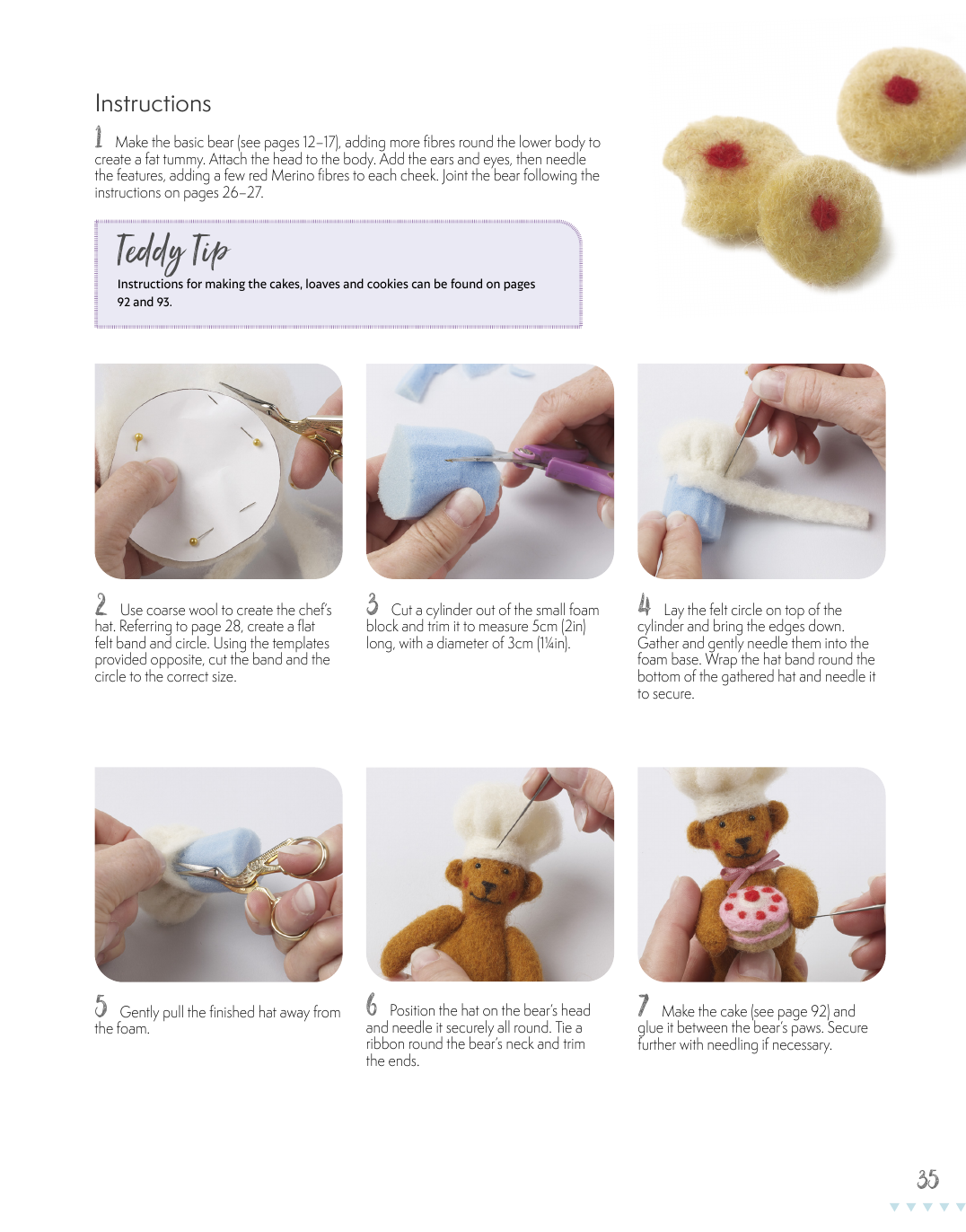 Instructions

1 Make the basic bear (see pages 12–17), adding more fibres round the lower body to create a fat tummy. Attach the head to the body. Add the ears and eyes, then needle the features, adding a few red Merino fibres to each cheek. Joint the bear following the instructions on pages 26–27.

Teddy Tip
Instructions for making the cakes, loaves and cookies can be found on pages 92 and 93.

2 Use coarse wool to create the chef's hat. Referring to page 28, create a flat felt band and circle. Using the templates provided opposite, cut the band and the circle to the correct size.

3 Cut a cylinder out of the small foam block and trim it to measure 5cm (2in) long, with a diameter of 3cm (1¼in).

4 Lay the felt circle on top of the cylinder and bring the edges down. Gather and gently needle them into the foam base. Wrap the hat band round the bottom of the gathered hat and needle it to secure.

5 Gently pull the finished hat away from the foam.

6 Position the hat on the bear's head and needle it securely all round. Tie a ribbon round the bear's neck and trim the ends.

7 Make the cake (see page 92) and glue it between the bear's paws. Secure further with needling if necessary.

35