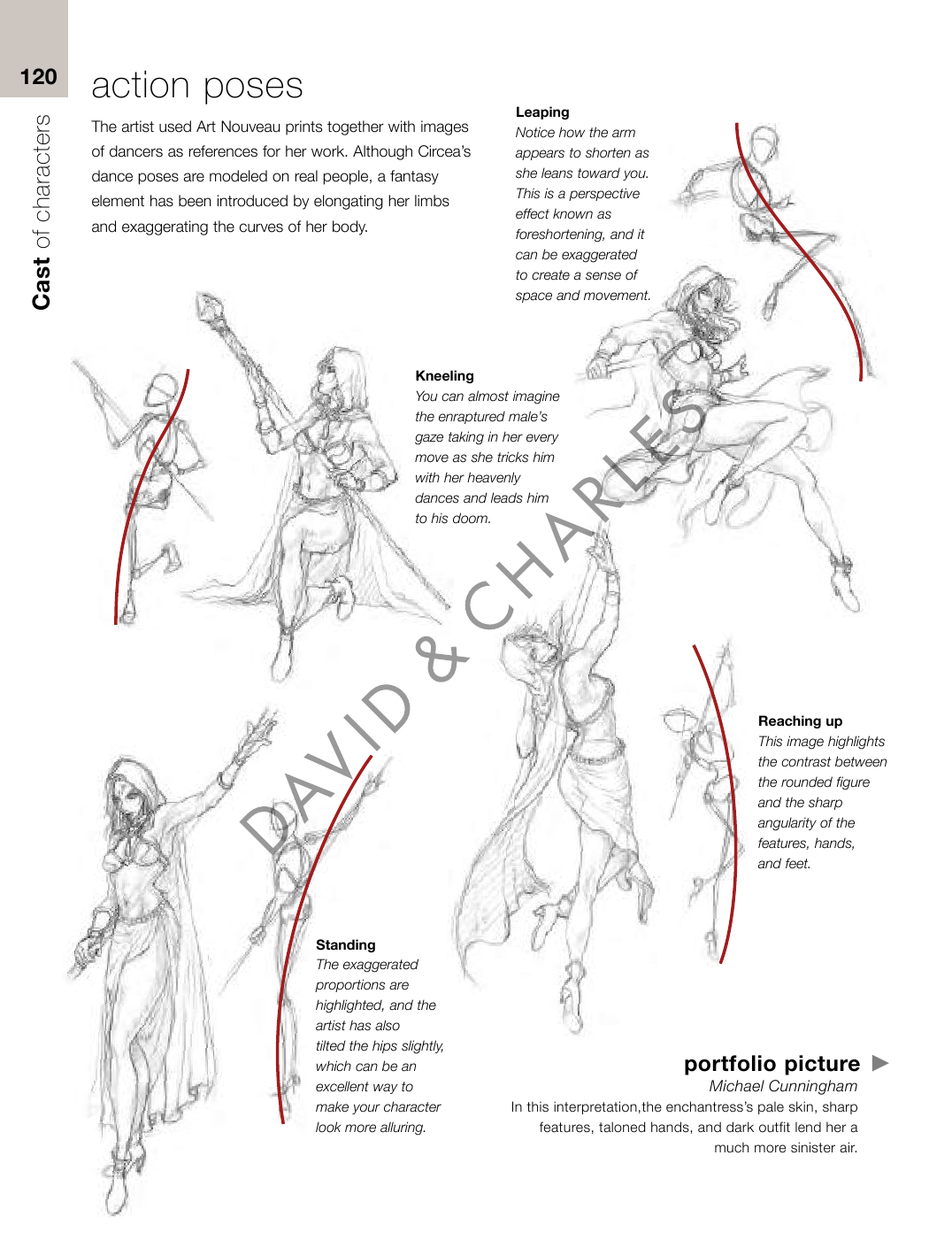 120

Cast of characters

action poses

The artist used Art Nouveau prints together with images of dancers as references for her work. Although Circea's dance poses are modeled on real people, a fantasy element has been introduced by elongating her limbs and exaggerating the curves of her body.

Leaping
Notice how the arm appears to shorten as she leans toward you. This is a perspective effect known as foreshortening, and it can be exaggerated to create a sense of space and movement.

Kneeling
You can almost imagine the enraptured male's gaze taking in her every move as she tricks him with her heavenly dances and leads him to his doom.

DAVID & CHARLES

Reaching up
This image highlights the contrast between the rounded figure and the sharp angularity of the features, hands, and feet.

Standing
The exaggerated proportions are highlighted, and the artist has also tilted the hips slightly, which can be an excellent way to make your character look more alluring.

portfolio picture ▶
Michael Cunningham
In this interpretation,the enchantress's pale skin, sharp features, taloned hands, and dark outfit lend her a much more sinister air.