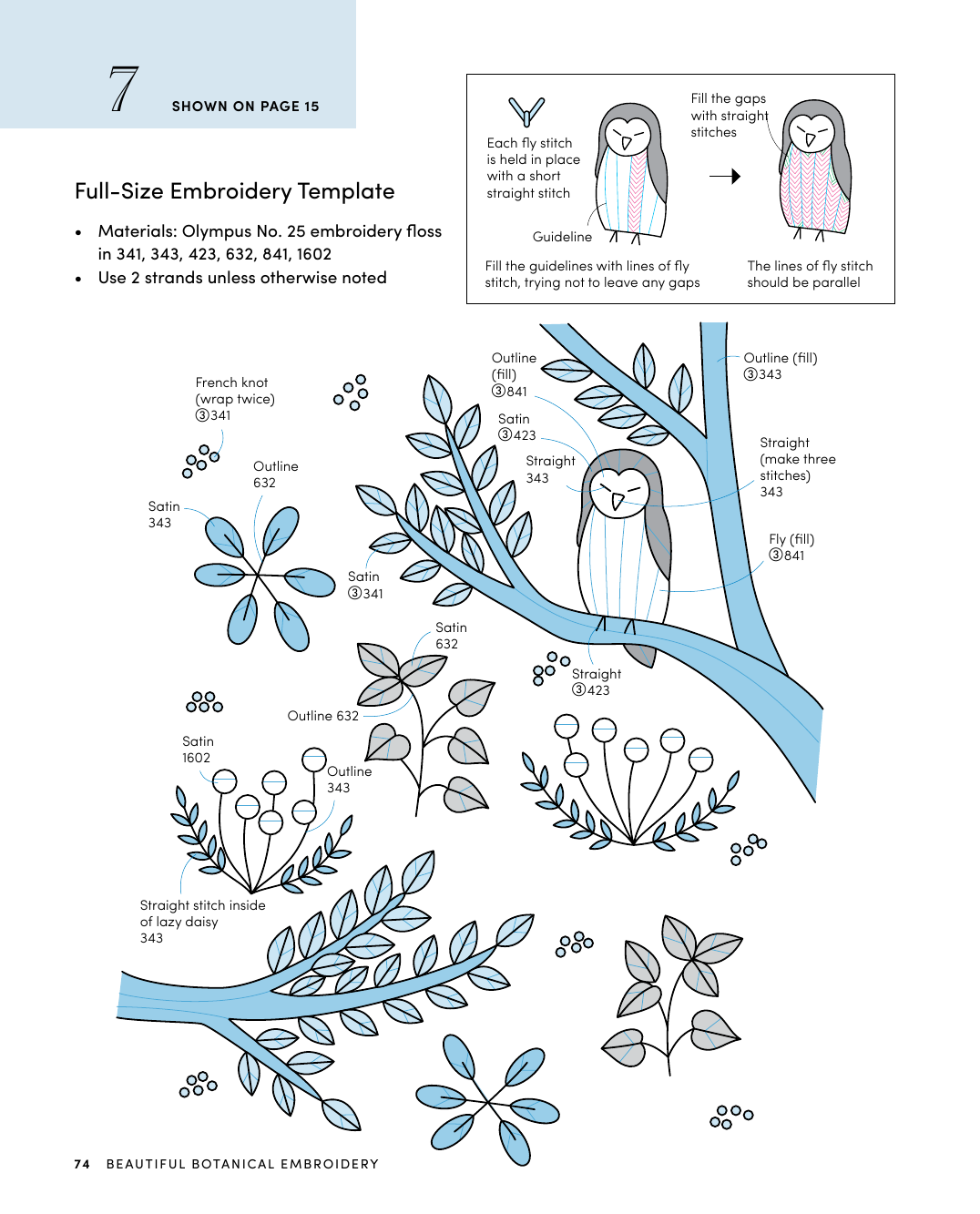 7 SHOWN ON PAGE 15

Full-Size Embroidery Template

• Materials: Olympus No. 25 embroidery floss in 341, 343, 423, 632, 841, 1602
• Use 2 strands unless otherwise noted

Each fly stitch is held in place with a short straight stitch

Guideline

Fill the gaps with straight stitches

Fill the guidelines with lines of fly stitch, trying not to leave any gaps

The lines of fly stitch should be parallel

French knot (wrap twice) ③341

Outline 632

Satin 343

Outline (fill) ③841

Satin ③423

Straight 343

Outline (fill) ③343

Straight (make three stitches) 343

Fly (fill) ③841

Satin ③341

Satin 632

Straight ③423

Outline 632

Satin 1602

Outline 343

Straight stitch inside of lazy daisy 343

74 BEAUTIFUL BOTANICAL EMBROIDERY