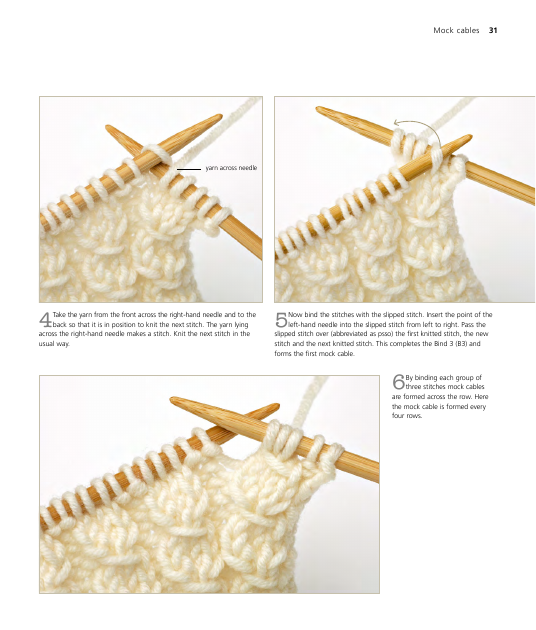 Mock cables 31

yarn across needle

4 Take the yarn from the front across the right-hand needle and to the back so that it is in position to knit the next stitch. The yarn lying across the right-hand needle makes a stitch. Knit the next stitch in the usual way.

5 Now bind the stitches with the slipped stitch. Insert the point of the left-hand needle into the slipped stitch from left to right. Pass the slipped stitch over (abbreviated as psso) the first knitted stitch, the new stitch and the next knitted stitch. This completes the Bind 3 (B3) and forms the first mock cable.

6 By binding each group of three stitches mock cables are formed across the row. Here the mock cable is formed every four rows.