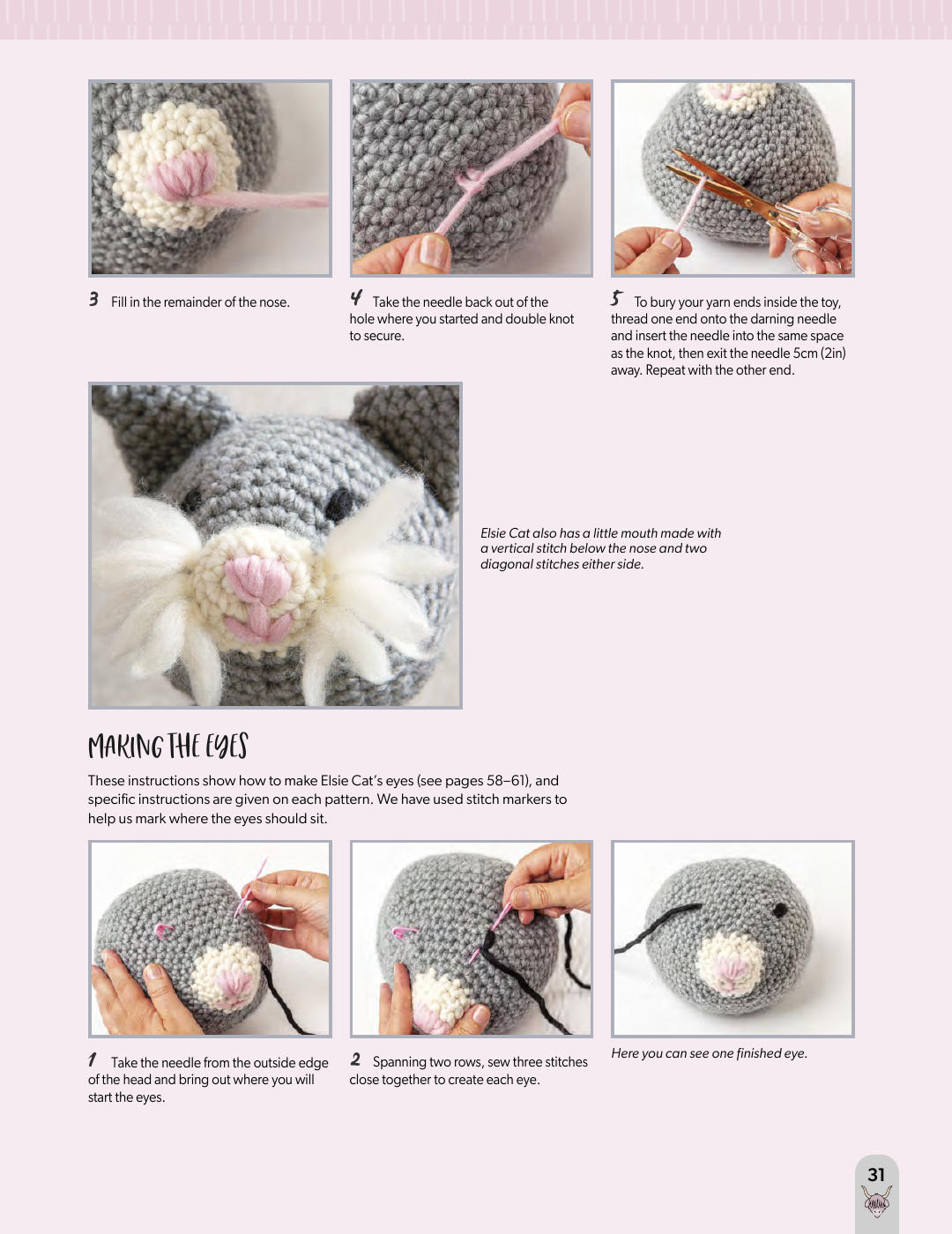 3 Fill in the remainder of the nose.

4 Take the needle back out of the hole where you started and double knot to secure.

5 To bury your yarn ends inside the toy, thread one end onto the darning needle and insert the needle into the same space as the knot, then exit the needle 5cm (2in) away. Repeat with the other end.

Elsie Cat also has a little mouth made with a vertical stitch below the nose and two diagonal stitches either side.

MAKING THE EYES

These instructions show how to make Elsie Cat's eyes (see pages 58–61), and specific instructions are given on each pattern. We have used stitch markers to help us mark where the eyes should sit.

1 Take the needle from the outside edge of the head and bring out where you will start the eyes.

2 Spanning two rows, sew three stitches close together to create each eye.

Here you can see one finished eye.

31