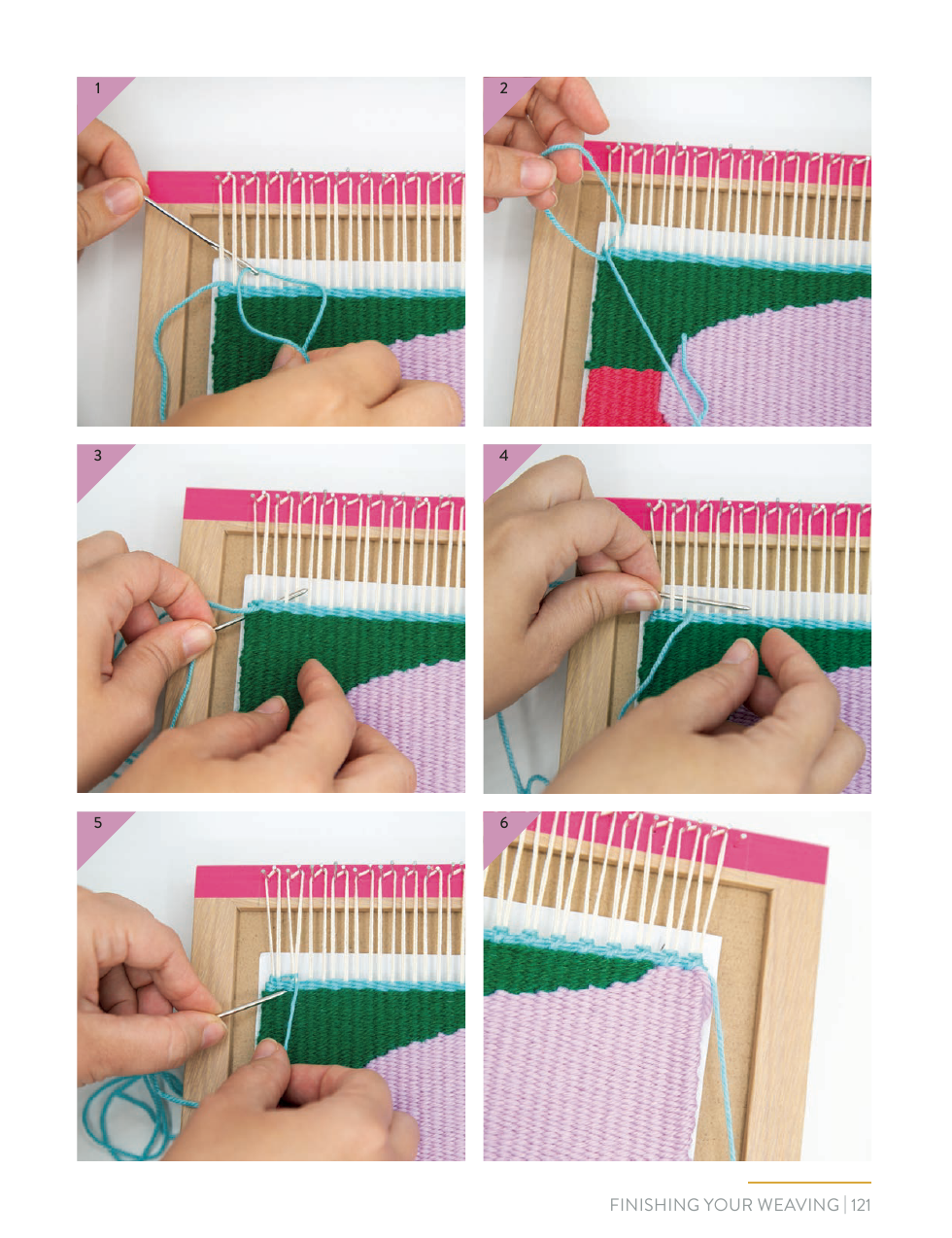 1

2

3

4

5

6

FINISHING YOUR WEAVING | 121