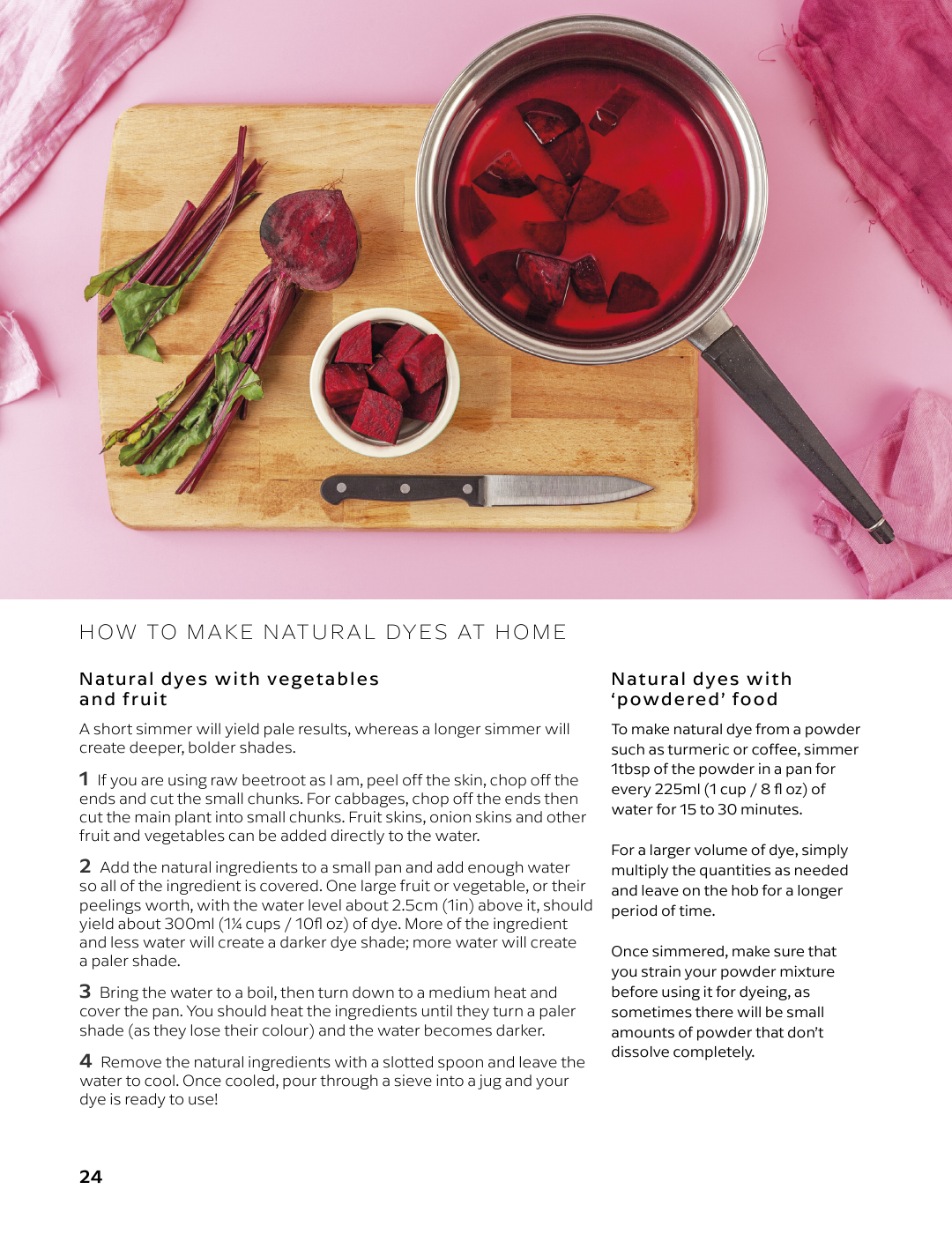 HOW TO MAKE NATURAL DYES AT HOME

Natural dyes with vegetables and fruit

A short simmer will yield pale results, whereas a longer simmer will create deeper, bolder shades.

1 If you are using raw beetroot as I am, peel off the skin, chop off the ends and cut the small chunks. For cabbages, chop off the ends then cut the main plant into small chunks. Fruit skins, onion skins and other fruit and vegetables can be added directly to the water.

2 Add the natural ingredients to a small pan and add enough water so all of the ingredient is covered. One large fruit or vegetable, or their peelings worth, with the water level about 2.5cm (1in) above it, should yield about 300ml (1¼ cups / 10fl oz) of dye. More of the ingredient and less water will create a darker dye shade; more water will create a paler shade.

3 Bring the water to a boil, then turn down to a medium heat and cover the pan. You should heat the ingredients until they turn a paler shade (as they lose their colour) and the water becomes darker.

4 Remove the natural ingredients with a slotted spoon and leave the water to cool. Once cooled, pour through a sieve into a jug and your dye is ready to use!

Natural dyes with 'powdered' food

To make natural dye from a powder such as turmeric or coffee, simmer 1tbsp of the powder in a pan for every 225ml (1 cup / 8 fl oz) of water for 15 to 30 minutes.

For a larger volume of dye, simply multiply the quantities as needed and leave on the hob for a longer period of time.

Once simmered, make sure that you strain your powder mixture before using it for dyeing, as sometimes there will be small amounts of powder that don't dissolve completely.

24