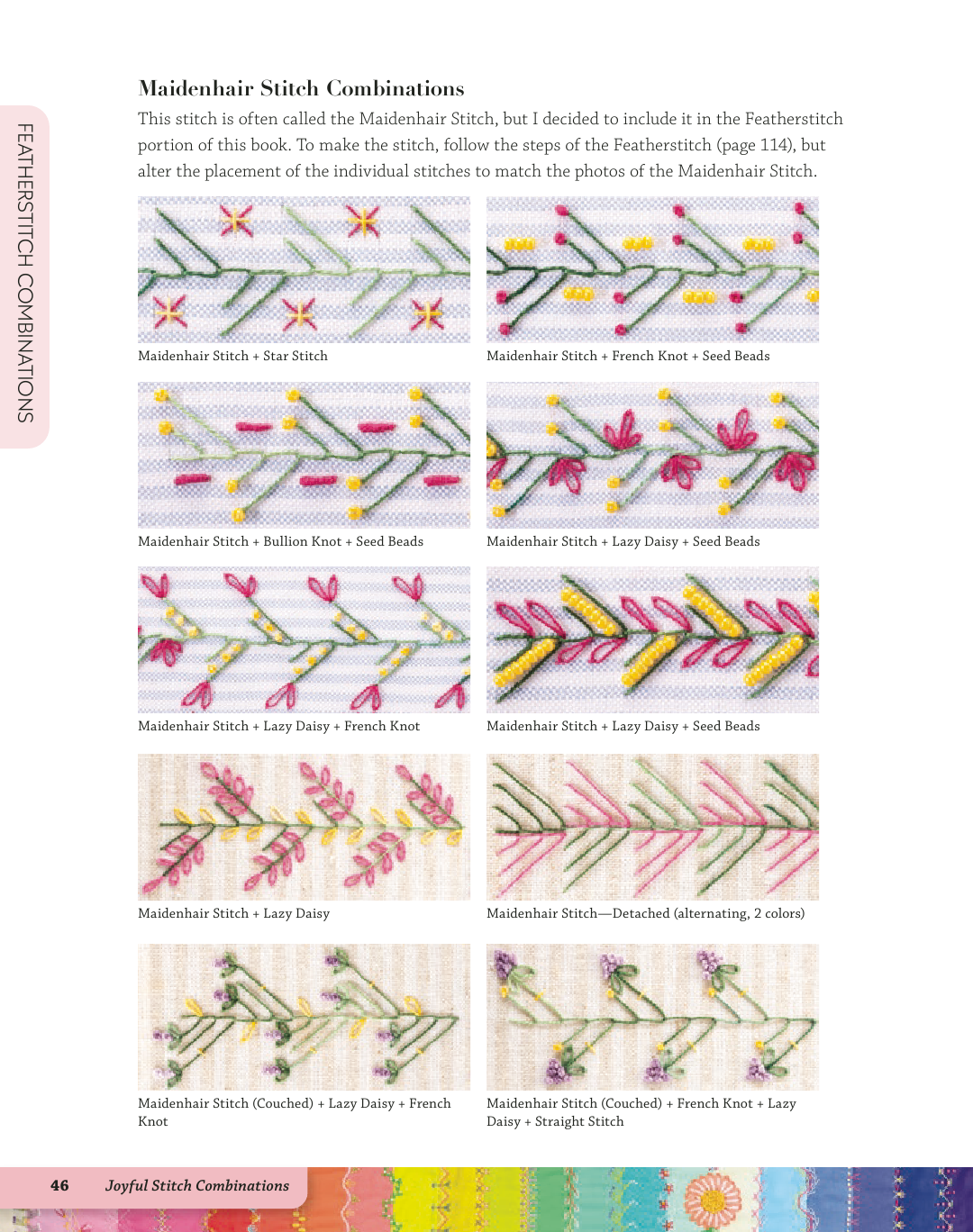 FEATHERSTITCH COMBINATIONS

Maidenhair Stitch Combinations

This stitch is often called the Maidenhair Stitch, but I decided to include it in the Featherstitch portion of this book. To make the stitch, follow the steps of the Featherstitch (page 114), but alter the placement of the individual stitches to match the photos of the Maidenhair Stitch.

Maidenhair Stitch + Star Stitch

Maidenhair Stitch + French Knot + Seed Beads

Maidenhair Stitch + Bullion Knot + Seed Beads

Maidenhair Stitch + Lazy Daisy + Seed Beads

Maidenhair Stitch + Lazy Daisy + French Knot

Maidenhair Stitch + Lazy Daisy + Seed Beads

Maidenhair Stitch + Lazy Daisy

Maidenhair Stitch—Detached (alternating, 2 colors)

Maidenhair Stitch (Couched) + Lazy Daisy + French Knot

Maidenhair Stitch (Couched) + French Knot + Lazy Daisy + Straight Stitch

46 Joyful Stitch Combinations