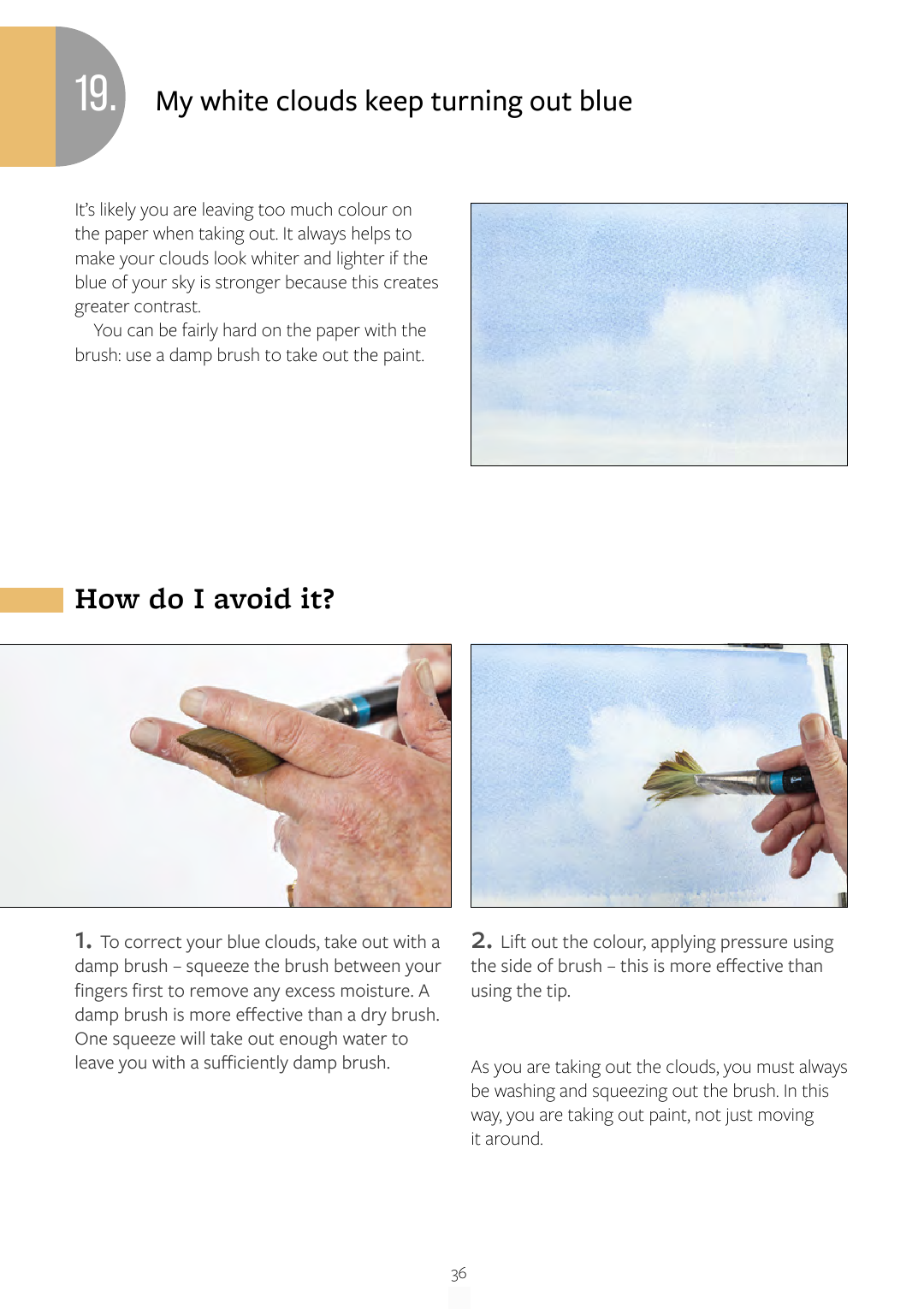 19.

My white clouds keep turning out blue

It's likely you are leaving too much colour on the paper when taking out. It always helps to make your clouds look whiter and lighter if the blue of your sky is stronger because this creates greater contrast.

You can be fairly hard on the paper with the brush: use a damp brush to take out the paint.

How do I avoid it?

1. To correct your blue clouds, take out with a damp brush – squeeze the brush between your fingers first to remove any excess moisture. A damp brush is more effective than a dry brush. One squeeze will take out enough water to leave you with a sufficiently damp brush.

2. Lift out the colour, applying pressure using the side of brush – this is more effective than using the tip.

As you are taking out the clouds, you must always be washing and squeezing out the brush. In this way, you are taking out paint, not just moving it around.

36