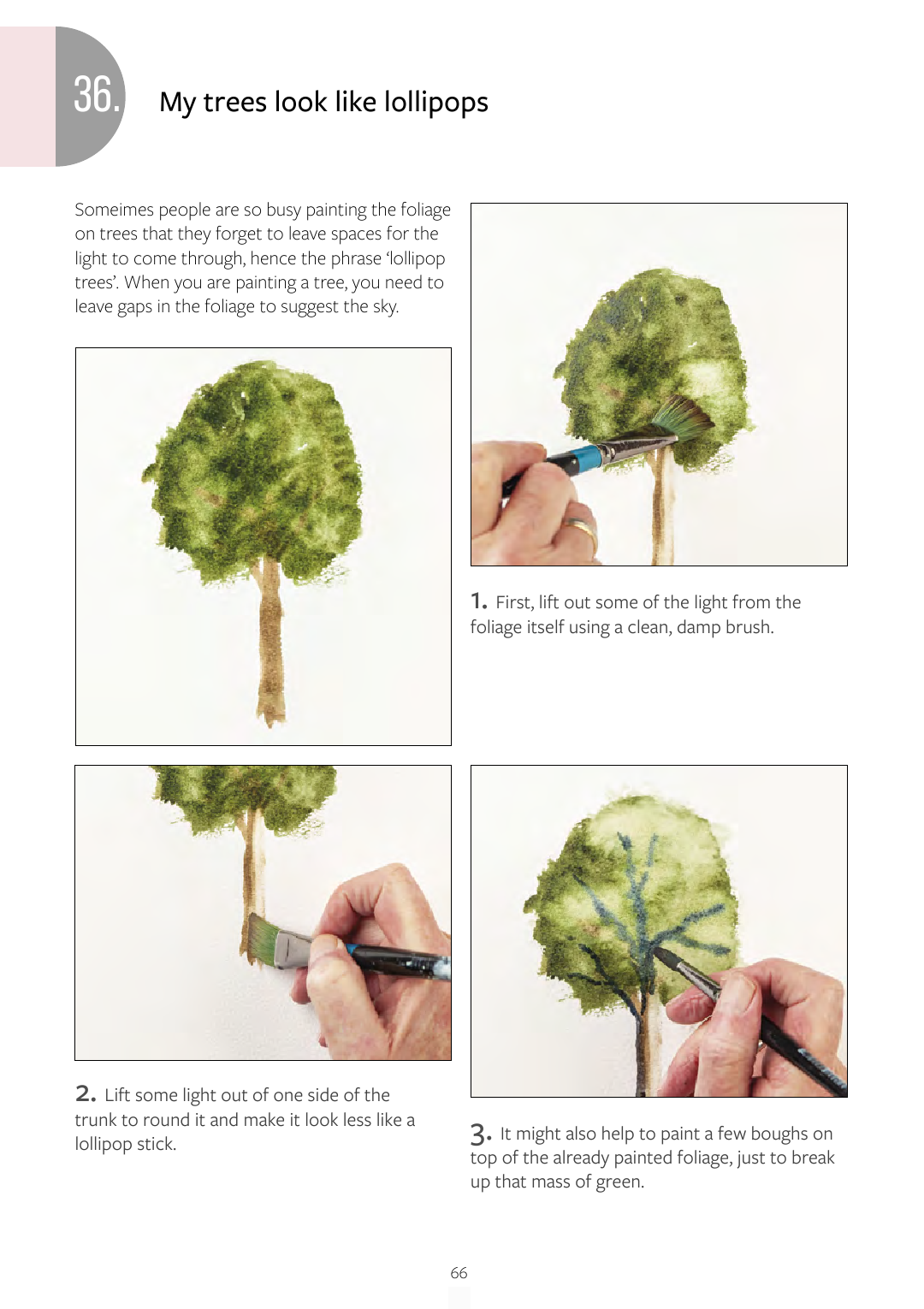 36.

My trees look like lollipops

Someimes people are so busy painting the foliage on trees that they forget to leave spaces for the light to come through, hence the phrase 'lollipop trees'. When you are painting a tree, you need to leave gaps in the foliage to suggest the sky.

1. First, lift out some of the light from the foliage itself using a clean, damp brush.

2. Lift some light out of one side of the trunk to round it and make it look less like a lollipop stick.

3. It might also help to paint a few boughs on top of the already painted foliage, just to break up that mass of green.

66