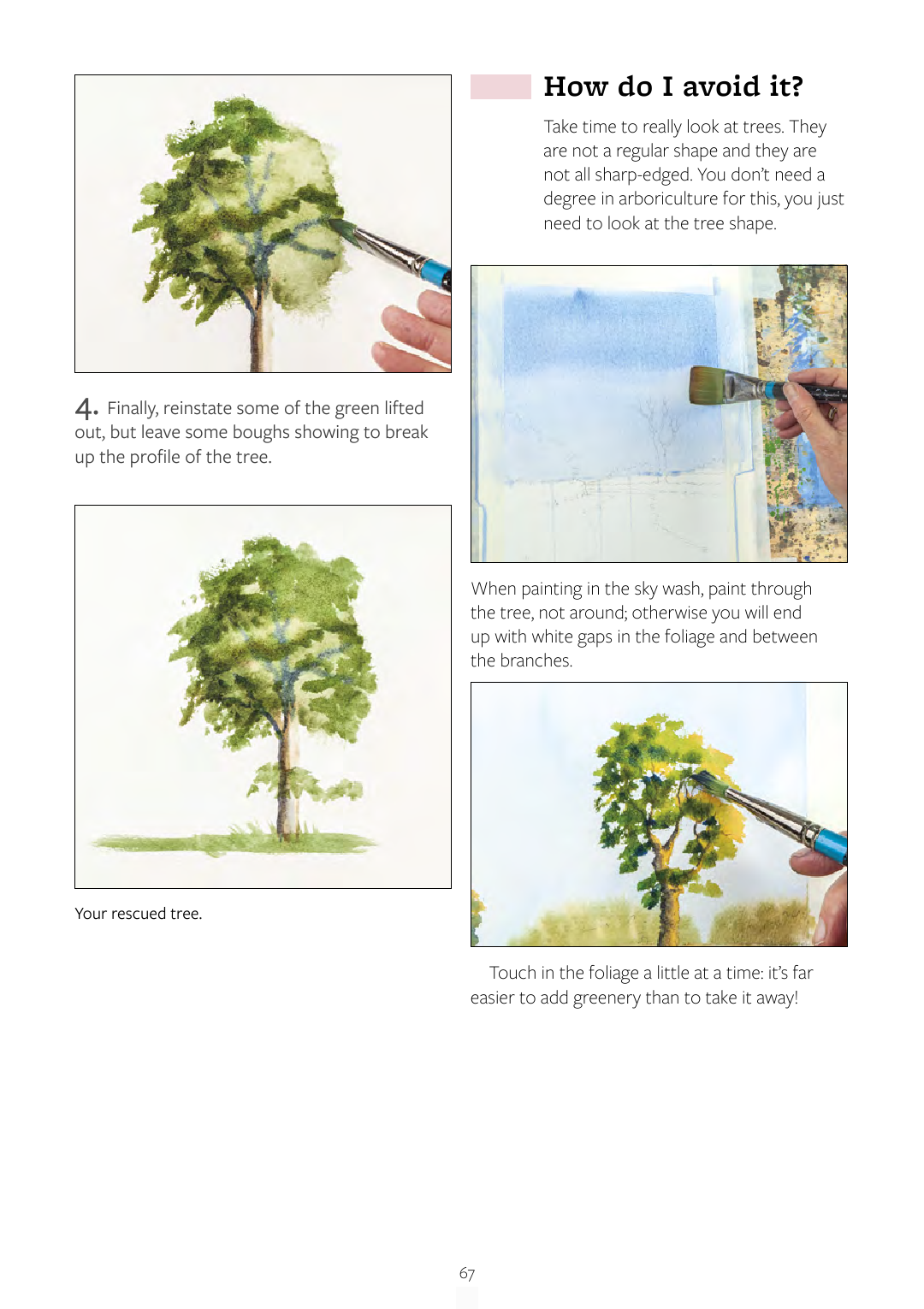 4. Finally, reinstate some of the green lifted out, but leave some boughs showing to break up the profile of the tree.

Your rescued tree.

How do I avoid it?

Take time to really look at trees. They are not a regular shape and they are not all sharp-edged. You don't need a degree in arboriculture for this, you just need to look at the tree shape.

When painting in the sky wash, paint through the tree, not around; otherwise you will end up with white gaps in the foliage and between the branches.

Touch in the foliage a little at a time: it's far easier to add greenery than to take it away!

67