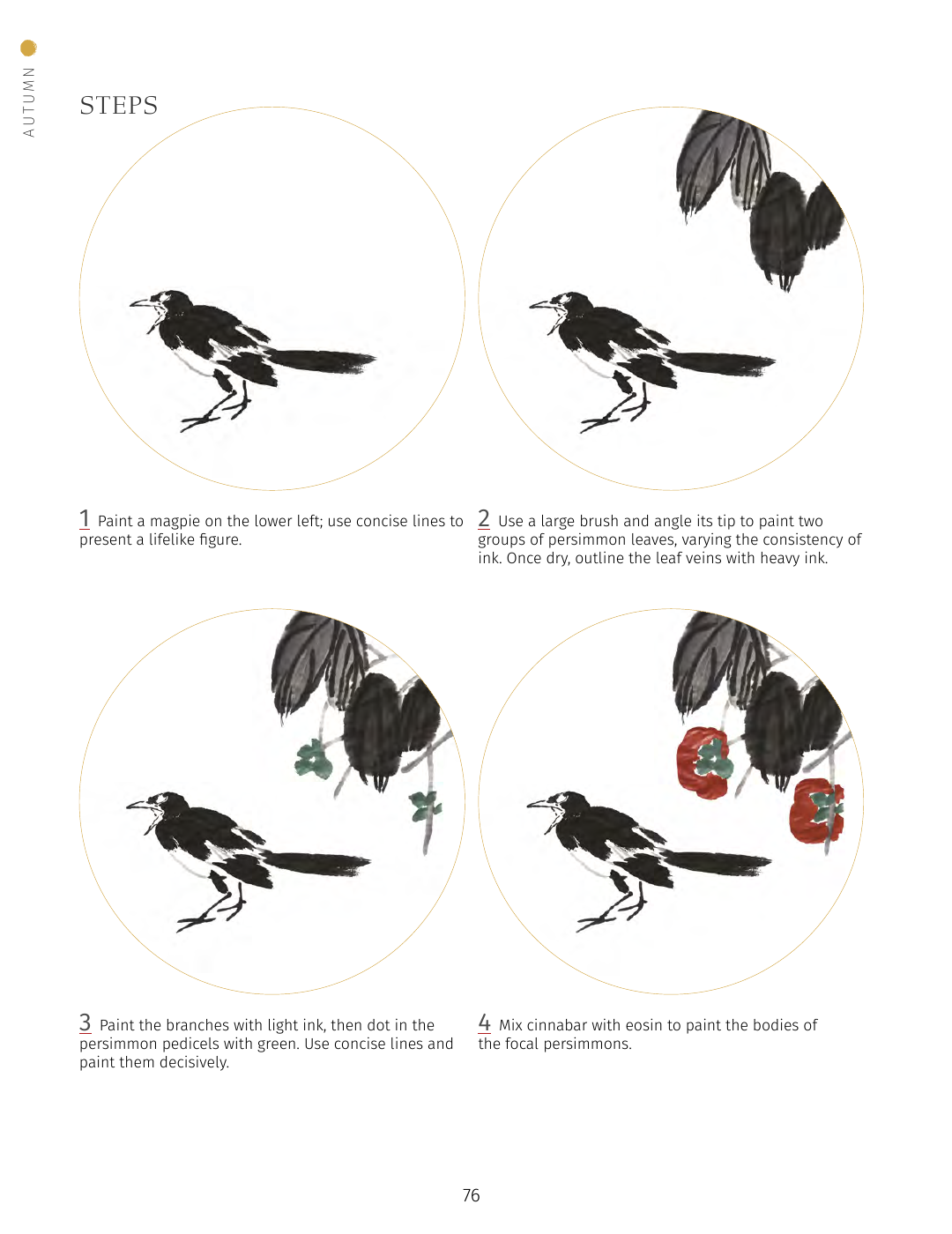 AUTUMN

STEPS

1 Paint a magpie on the lower left; use concise lines to present a lifelike figure.

2 Use a large brush and angle its tip to paint two groups of persimmon leaves, varying the consistency of ink. Once dry, outline the leaf veins with heavy ink.

3 Paint the branches with light ink, then dot in the persimmon pedicels with green. Use concise lines and paint them decisively.

4 Mix cinnabar with eosin to paint the bodies of the focal persimmons.

76