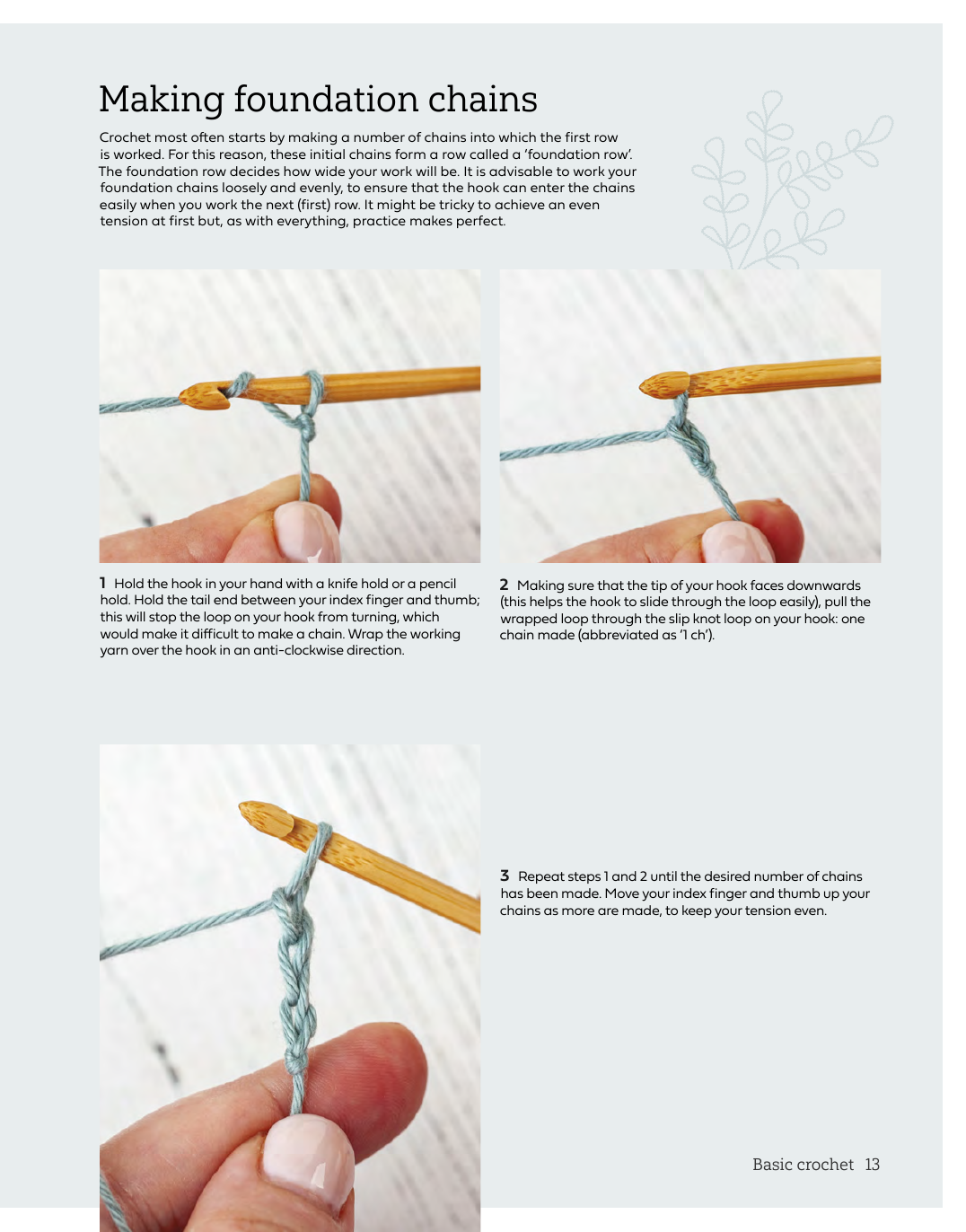 Making foundation chains

Crochet most often starts by making a number of chains into which the first row is worked. For this reason, these initial chains form a row called a 'foundation row'. The foundation row decides how wide your work will be. It is advisable to work your foundation chains loosely and evenly, to ensure that the hook can enter the chains easily when you work the next (first) row. It might be tricky to achieve an even tension at first but, as with everything, practice makes perfect.

1 Hold the hook in your hand with a knife hold or a pencil hold. Hold the tail end between your index finger and thumb; this will stop the loop on your hook from turning, which would make it difficult to make a chain. Wrap the working yarn over the hook in an anti-clockwise direction.

2 Making sure that the tip of your hook faces downwards (this helps the hook to slide through the loop easily), pull the wrapped loop through the slip knot loop on your hook: one chain made (abbreviated as '1 ch').

3 Repeat steps 1 and 2 until the desired number of chains has been made. Move your index finger and thumb up your chains as more are made, to keep your tension even.

Basic crochet 13