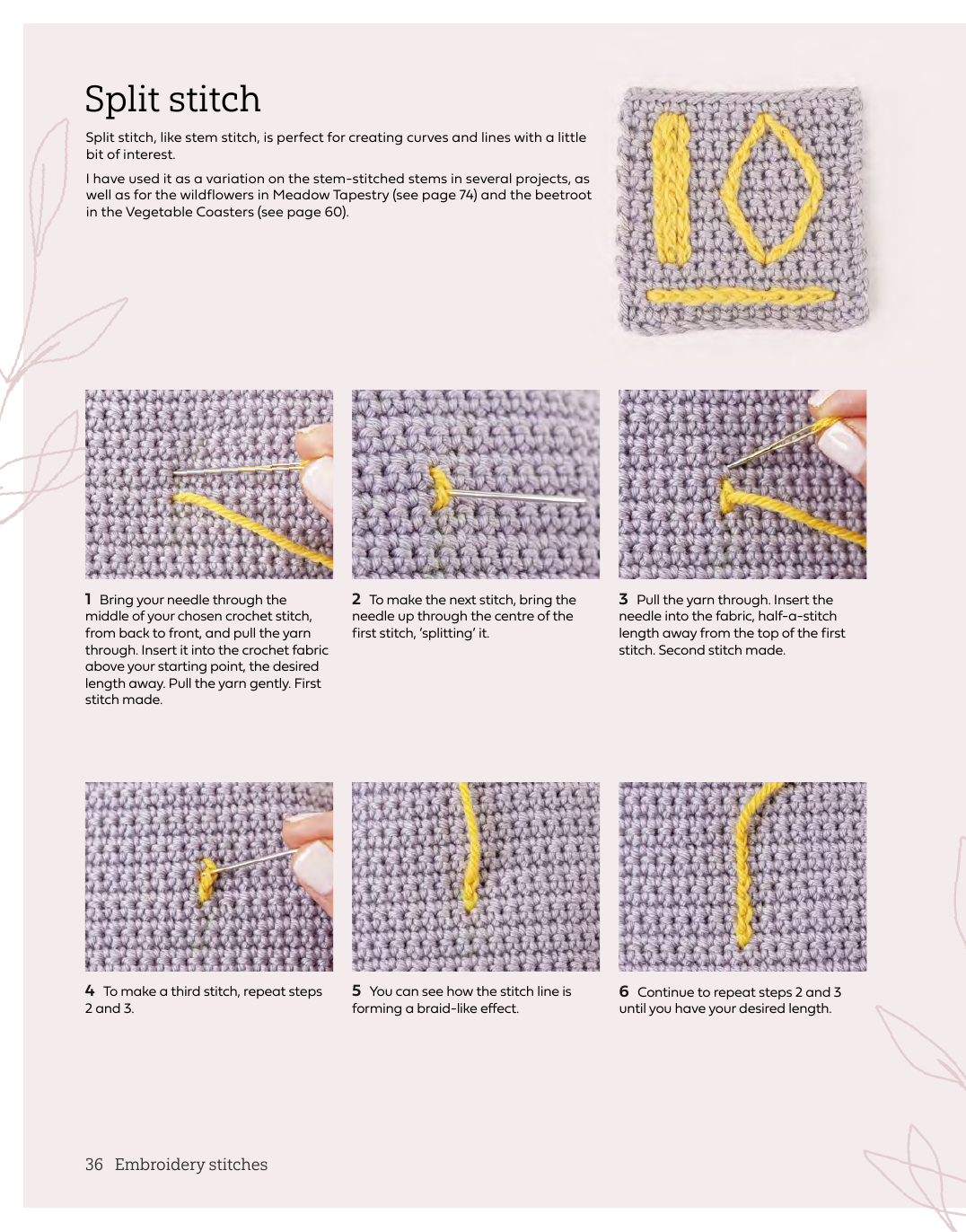 Split stitch

Split stitch, like stem stitch, is perfect for creating curves and lines with a little bit of interest.

I have used it as a variation on the stem-stitched stems in several projects, as well as for the wildflowers in Meadow Tapestry (see page 74) and the beetroot in the Vegetable Coasters (see page 60).

1 Bring your needle through the middle of your chosen crochet stitch, from back to front, and pull the yarn through. Insert it into the crochet fabric above your starting point, the desired length away. Pull the yarn gently. First stitch made.

2 To make the next stitch, bring the needle up through the centre of the first stitch, 'splitting' it.

3 Pull the yarn through. Insert the needle into the fabric, half-a-stitch length away from the top of the first stitch. Second stitch made.

4 To make a third stitch, repeat steps 2 and 3.

5 You can see how the stitch line is forming a braid-like effect.

6 Continue to repeat steps 2 and 3 until you have your desired length.

36 Embroidery stitches