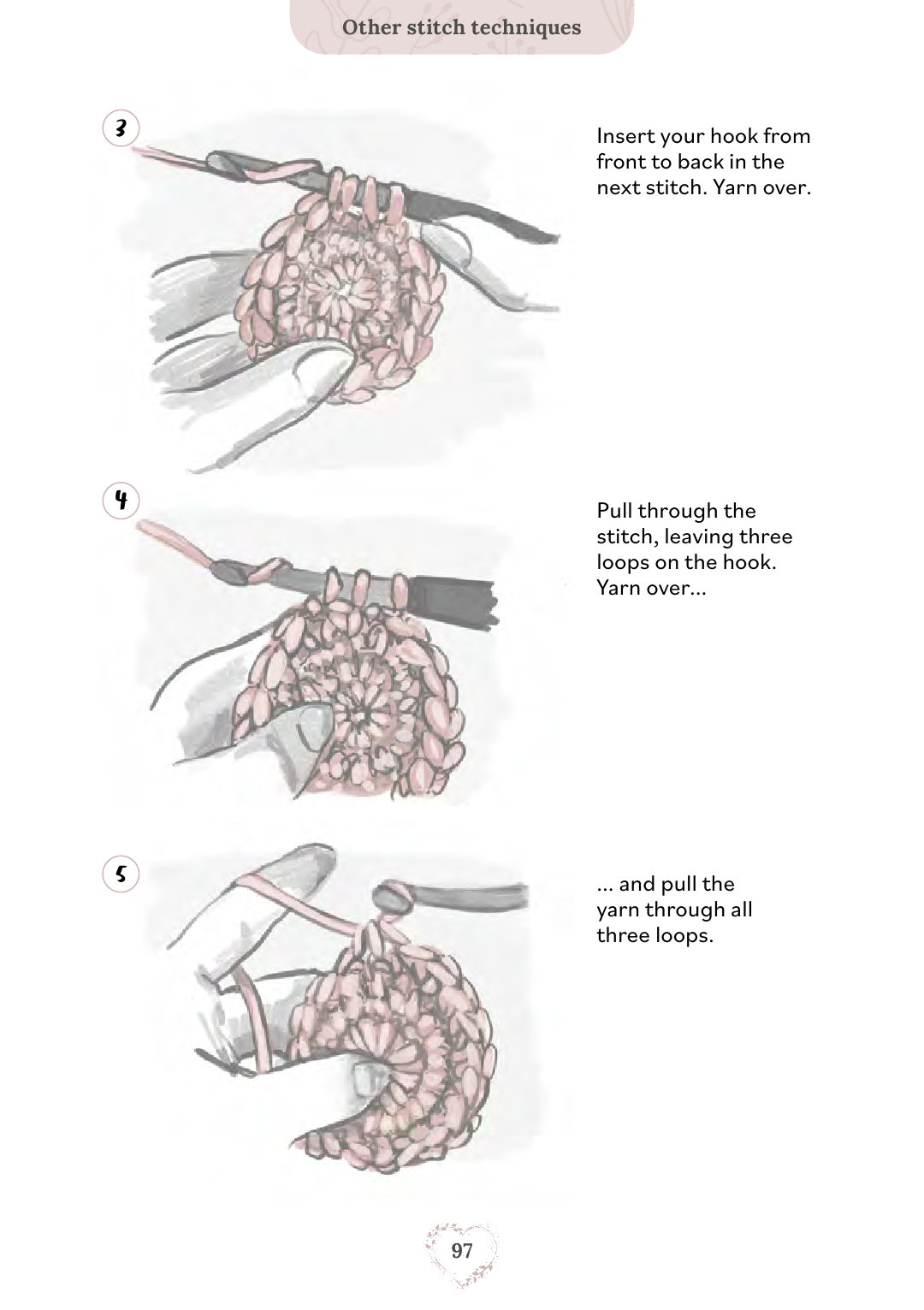 Other stitch techniques

3

Insert your hook from front to back in the next stitch. Yarn over.

4

Pull through the stitch, leaving three loops on the hook. Yarn over...

5

... and pull the yarn through all three loops.

97