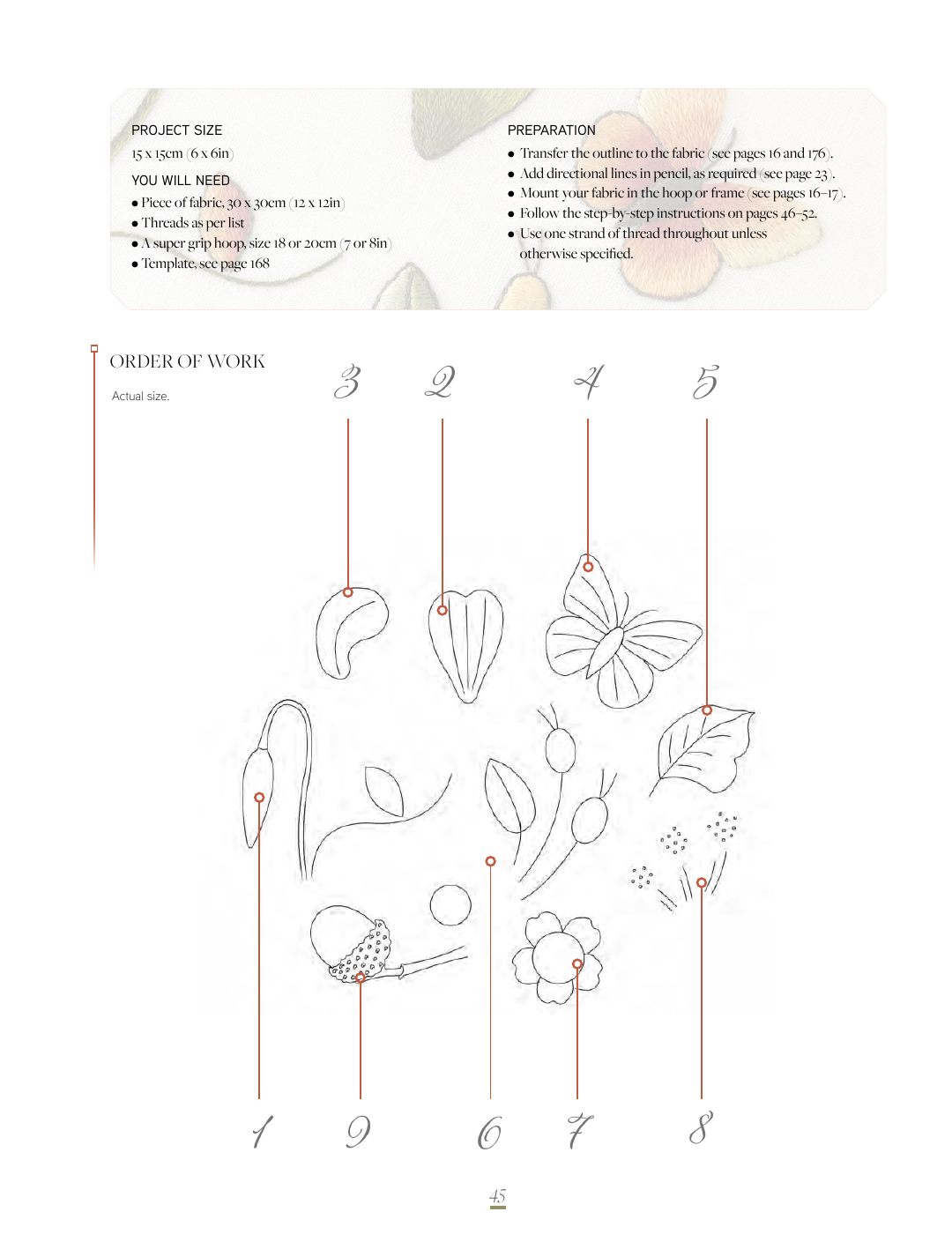 PROJECT SIZE

15 x 15cm (6 x 6in)

YOU WILL NEED

• Piece of fabric, 30 x 30cm (12 x 12in)
• Threads as per list
• A super grip hoop, size 18 or 20cm (7 or 8in)
• Template, see page 168

PREPARATION

• Transfer the outline to the fabric (see pages 16 and 176).
• Add directional lines in pencil, as required (see page 23).
• Mount your fabric in the hoop or frame (see pages 16–17).
• Follow the step-by-step instructions on pages 46–52.
• Use one strand of thread throughout unless otherwise specified.

ORDER OF WORK

Actual size.

3 2 4 5

1 9 6 7 8

45