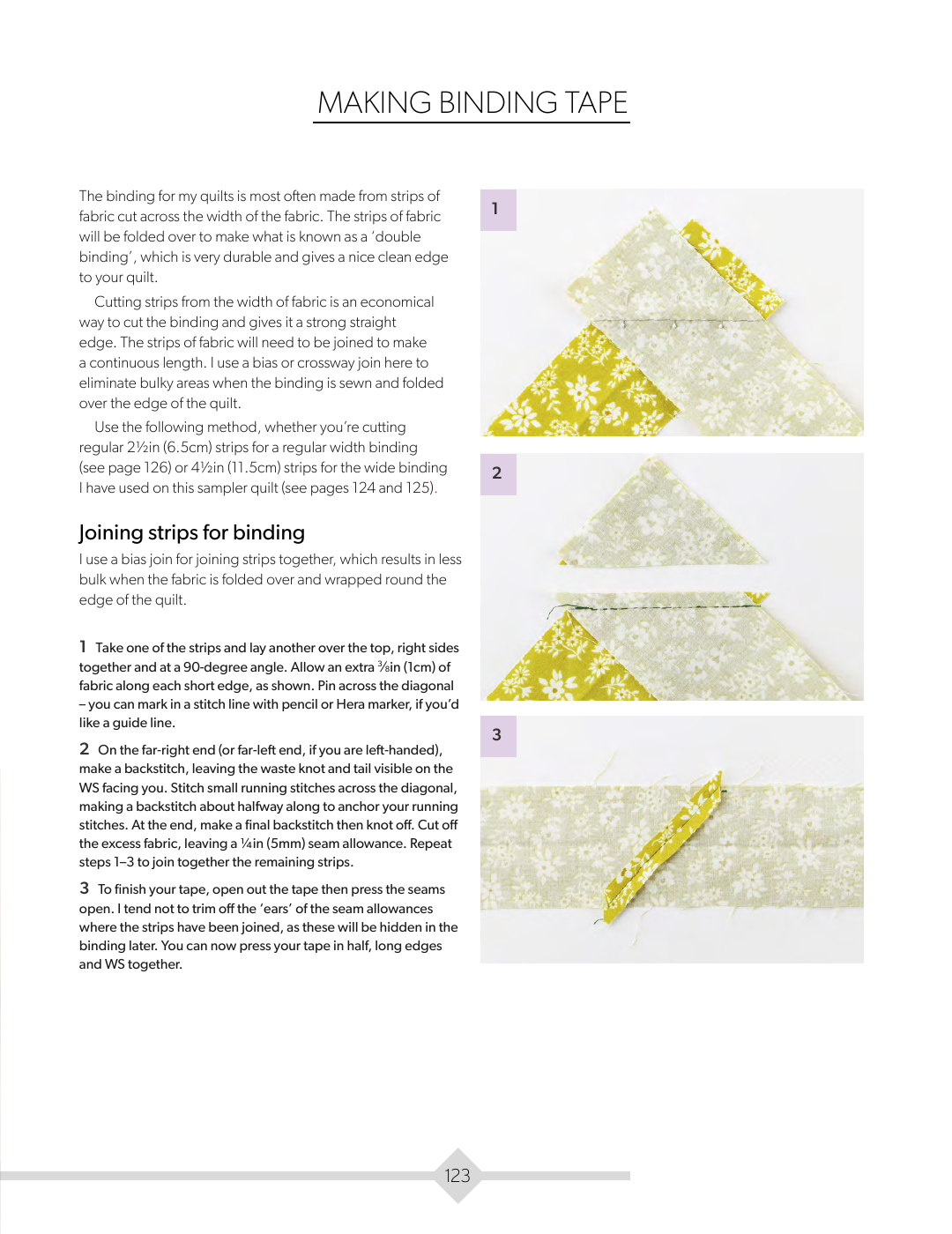 MAKING BINDING TAPE

The binding for my quilts is most often made from strips of fabric cut across the width of the fabric. The strips of fabric will be folded over to make what is known as a 'double binding', which is very durable and gives a nice clean edge to your quilt.

Cutting strips from the width of fabric is an economical way to cut the binding and gives it a strong straight edge. The strips of fabric will need to be joined to make a continuous length. I use a bias or crossway join here to eliminate bulky areas when the binding is sewn and folded over the edge of the quilt.

Use the following method, whether you're cutting regular 2½in (6.5cm) strips for a regular width binding (see page 126) or 4½in (11.5cm) strips for the wide binding I have used on this sampler quilt (see pages 124 and 125).

Joining strips for binding

I use a bias join for joining strips together, which results in less bulk when the fabric is folded over and wrapped round the edge of the quilt.

1 Take one of the strips and lay another over the top, right sides together and at a 90-degree angle. Allow an extra ⅜in (1cm) of fabric along each short edge, as shown. Pin across the diagonal – you can mark in a stitch line with pencil or Hera marker, if you'd like a guide line.

2 On the far-right end (or far-left end, if you are left-handed), make a backstitch, leaving the waste knot and tail visible on the WS facing you. Stitch small running stitches across the diagonal, making a backstitch about halfway along to anchor your running stitches. At the end, make a final backstitch then knot off. Cut off the excess fabric, leaving a ¼in (5mm) seam allowance. Repeat steps 1–3 to join together the remaining strips.

3 To finish your tape, open out the tape then press the seams open. I tend not to trim off the 'ears' of the seam allowances where the strips have been joined, as these will be hidden in the binding later. You can now press your tape in half, long edges and WS together.

1

2

3

123