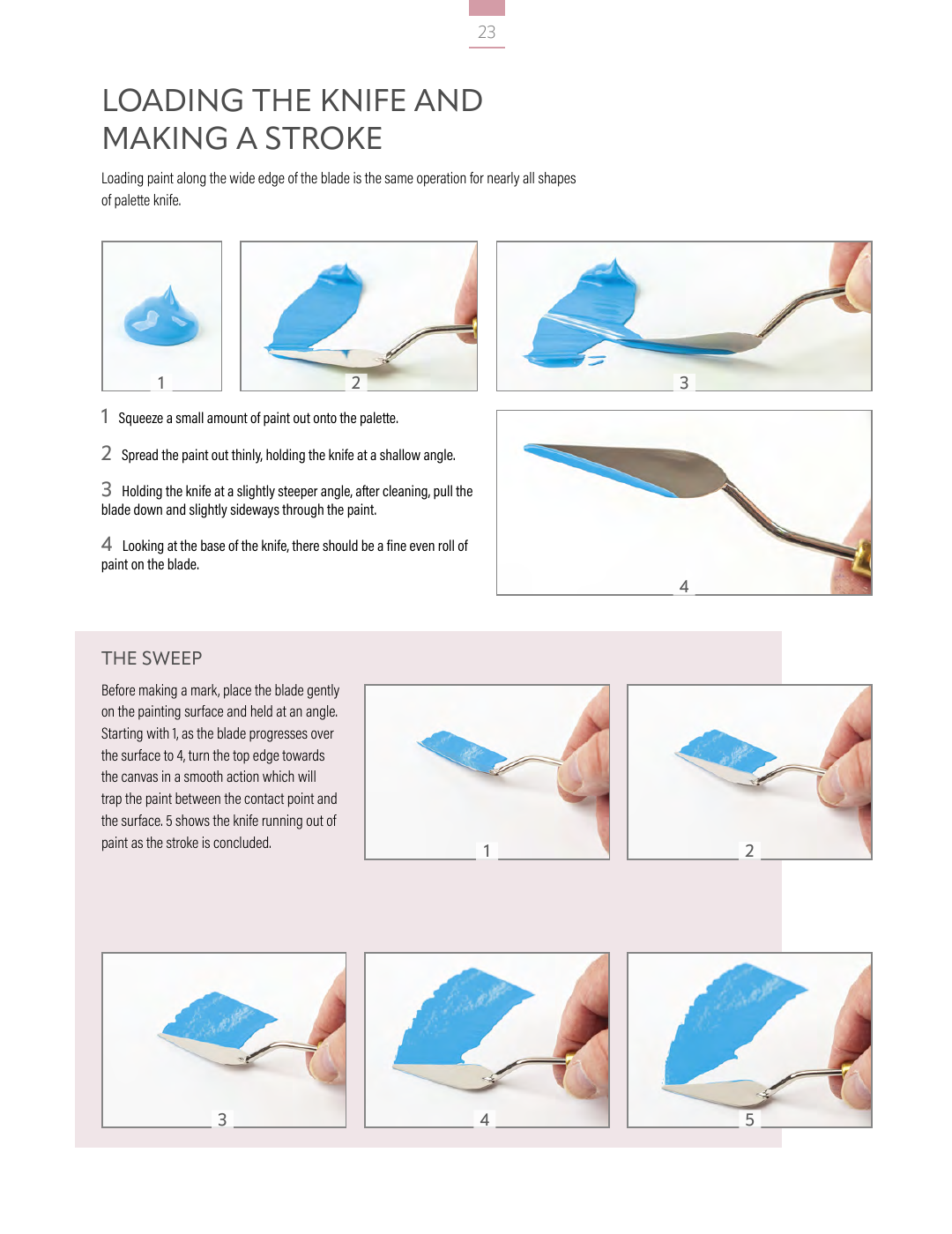 23

LOADING THE KNIFE AND MAKING A STROKE

Loading paint along the wide edge of the blade is the same operation for nearly all shapes of palette knife.

1

2

3

1 Squeeze a small amount of paint out onto the palette.

2 Spread the paint out thinly, holding the knife at a shallow angle.

3 Holding the knife at a slightly steeper angle, after cleaning, pull the blade down and slightly sideways through the paint.

4 Looking at the base of the knife, there should be a fine even roll of paint on the blade.

4

THE SWEEP

Before making a mark, place the blade gently on the painting surface and held at an angle. Starting with 1, as the blade progresses over the surface to 4, turn the top edge towards the canvas in a smooth action which will trap the paint between the contact point and the surface. 5 shows the knife running out of paint as the stroke is concluded.

1

2

3

4

5