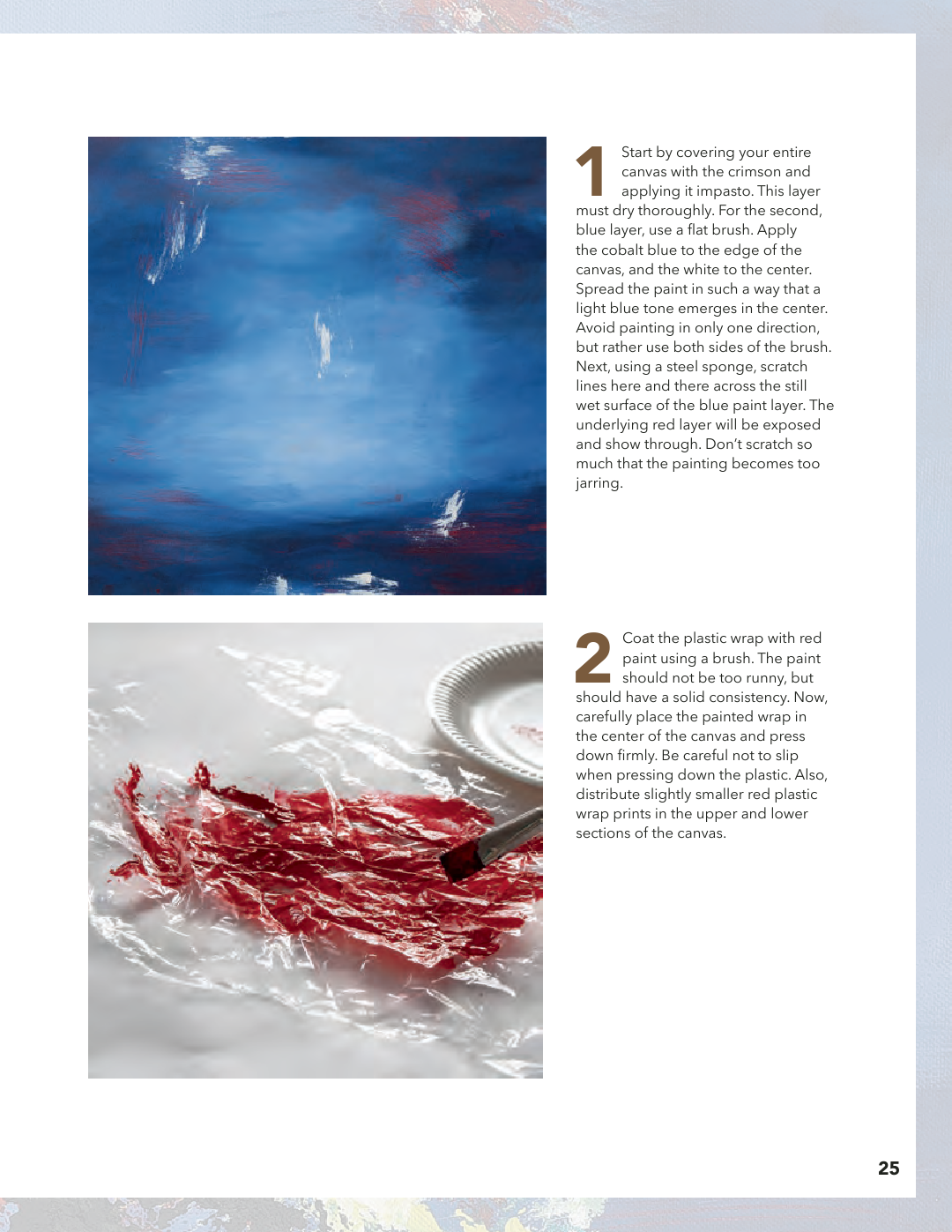 1 Start by covering your entire canvas with the crimson and applying it impasto. This layer must dry thoroughly. For the second, blue layer, use a flat brush. Apply the cobalt blue to the edge of the canvas, and the white to the center. Spread the paint in such a way that a light blue tone emerges in the center. Avoid painting in only one direction, but rather use both sides of the brush. Next, using a steel sponge, scratch lines here and there across the still wet surface of the blue paint layer. The underlying red layer will be exposed and show through. Don't scratch so much that the painting becomes too jarring.

2 Coat the plastic wrap with red paint using a brush. The paint should not be too runny, but should have a solid consistency. Now, carefully place the painted wrap in the center of the canvas and press down firmly. Be careful not to slip when pressing down the plastic. Also, distribute slightly smaller red plastic wrap prints in the upper and lower sections of the canvas.

25