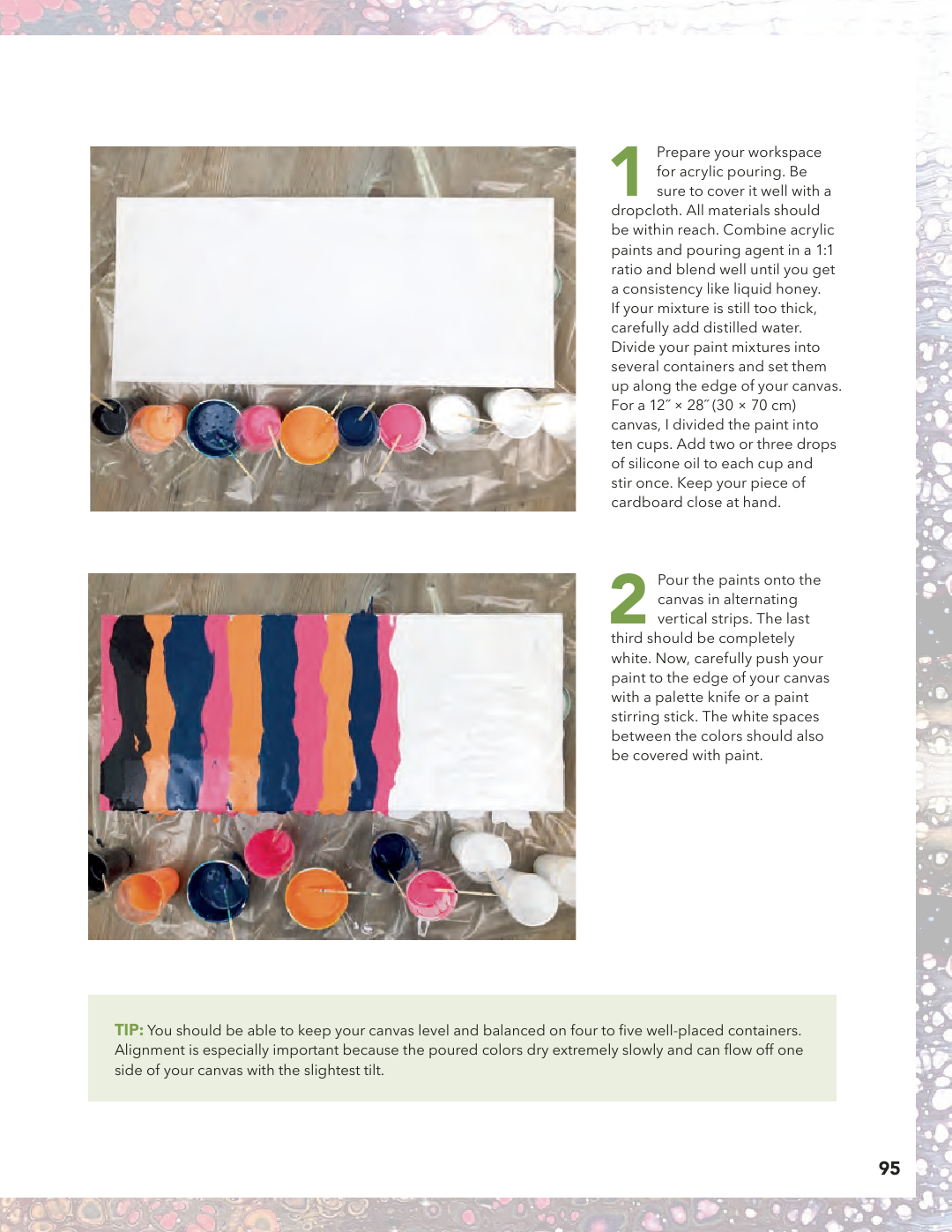 1 Prepare your workspace for acrylic pouring. Be sure to cover it well with a dropcloth. All materials should be within reach. Combine acrylic paints and pouring agent in a 1:1 ratio and blend well until you get a consistency like liquid honey. If your mixture is still too thick, carefully add distilled water. Divide your paint mixtures into several containers and set them up along the edge of your canvas. For a 12″ × 28″ (30 × 70 cm) canvas, I divided the paint into ten cups. Add two or three drops of silicone oil to each cup and stir once. Keep your piece of cardboard close at hand.

2 Pour the paints onto the canvas in alternating vertical strips. The last third should be completely white. Now, carefully push your paint to the edge of your canvas with a palette knife or a paint stirring stick. The white spaces between the colors should also be covered with paint.

TIP: You should be able to keep your canvas level and balanced on four to five well-placed containers. Alignment is especially important because the poured colors dry extremely slowly and can flow off one side of your canvas with the slightest tilt.

95