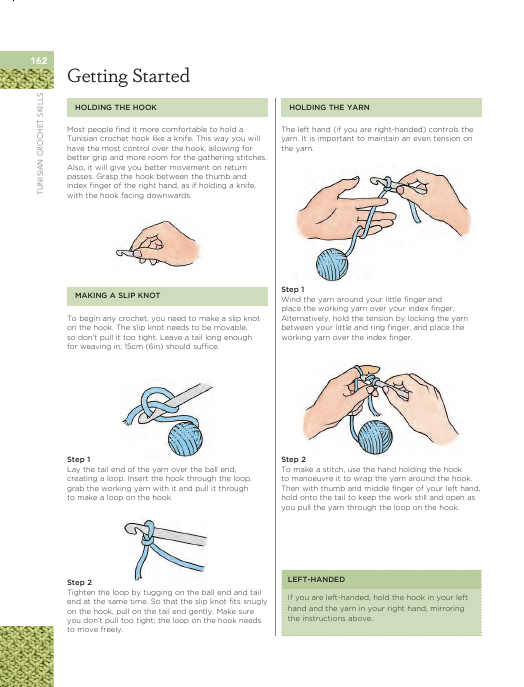 162

TUNISIAN CROCHET SKILLS

Getting Started

HOLDING THE HOOK

Most people find it more comfortable to hold a Tunisian crochet hook like a knife. This way you will have the most control over the hook, allowing for better grip and more room for the gathering stitches. Also, it will give you better movement on return passes. Grasp the hook between the thumb and index finger of the right hand, as if holding a knife, with the hook facing downwards.

MAKING A SLIP KNOT

To begin any crochet, you need to make a slip knot on the hook. The slip knot needs to be movable, so don't pull it too tight. Leave a tail long enough for weaving in; 15cm (6in) should suffice.

Step 1
Lay the tail end of the yarn over the ball end, creating a loop. Insert the hook through the loop, grab the working yarn with it and pull it through to make a loop on the hook.

Step 2
Tighten the loop by tugging on the ball end and tail end at the same time. So that the slip knot fits snugly on the hook, pull on the tail end gently. Make sure you don't pull too tight; the loop on the hook needs to move freely.

HOLDING THE YARN

The left hand (if you are right-handed) controls the yarn. It is important to maintain an even tension on the yarn.

Step 1
Wind the yarn around your little finger and place the working yarn over your index finger. Alternatively, hold the tension by locking the yarn between your little and ring finger, and place the working yarn over the index finger.

Step 2
To make a stitch, use the hand holding the hook to manoeuvre it to wrap the yarn around the hook. Then with thumb and middle finger of your left hand, hold onto the tail to keep the work still and open as you pull the yarn through the loop on the hook.

LEFT-HANDED

If you are left-handed, hold the hook in your left hand and the yarn in your right hand, mirroring the instructions above.