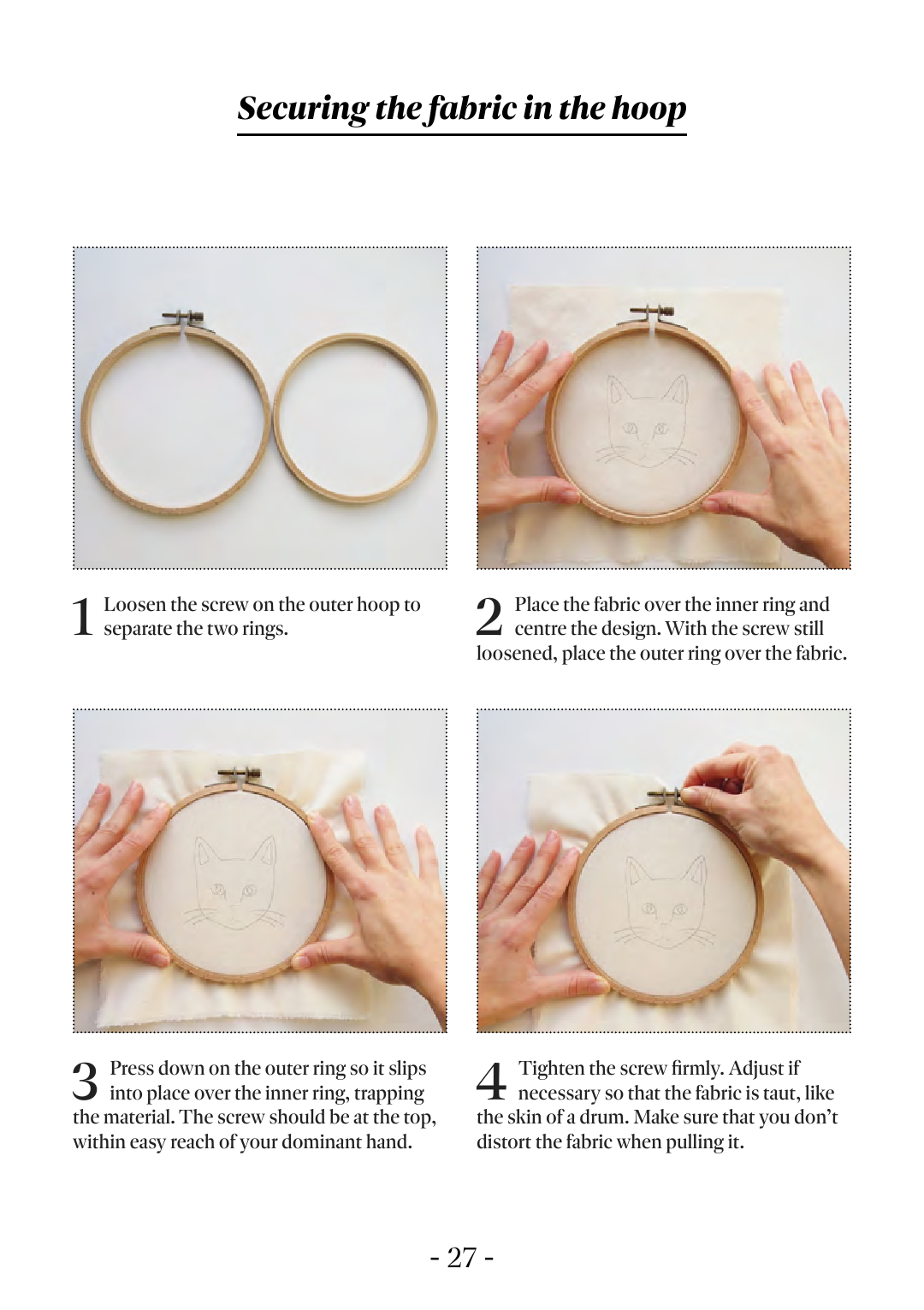 Securing the fabric in the hoop

1 Loosen the screw on the outer hoop to separate the two rings.

2 Place the fabric over the inner ring and centre the design. With the screw still loosened, place the outer ring over the fabric.

3 Press down on the outer ring so it slips into place over the inner ring, trapping the material. The screw should be at the top, within easy reach of your dominant hand.

4 Tighten the screw firmly. Adjust if necessary so that the fabric is taut, like the skin of a drum. Make sure that you don't distort the fabric when pulling it.

- 27 -