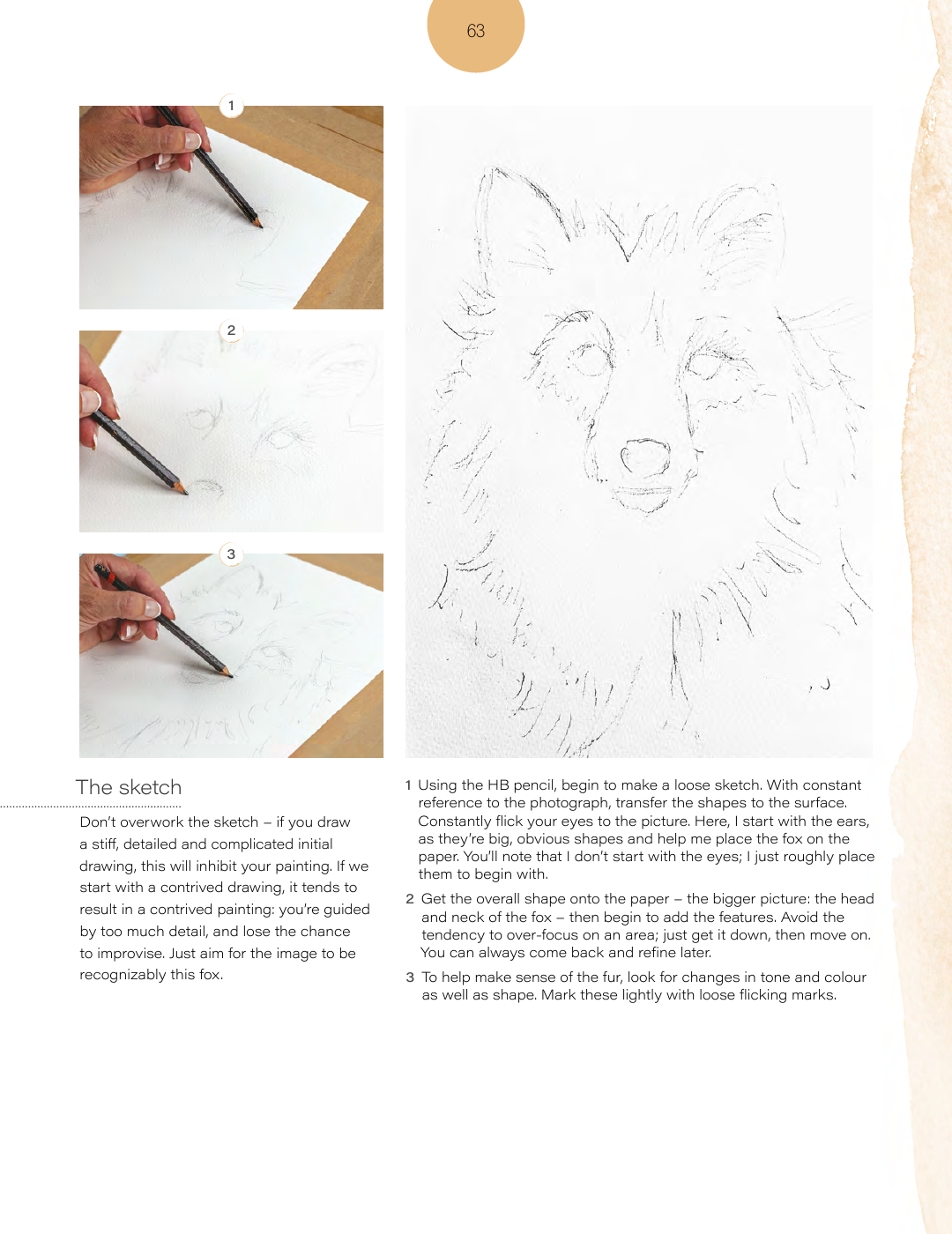 63

1

2

3

The sketch

Don't overwork the sketch – if you draw a stiff, detailed and complicated initial drawing, this will inhibit your painting. If we start with a contrived drawing, it tends to result in a contrived painting: you're guided by too much detail, and lose the chance to improvise. Just aim for the image to be recognizably this fox.

1 Using the HB pencil, begin to make a loose sketch. With constant reference to the photograph, transfer the shapes to the surface. Constantly flick your eyes to the picture. Here, I start with the ears, as they're big, obvious shapes and help me place the fox on the paper. You'll note that I don't start with the eyes; I just roughly place them to begin with.

2 Get the overall shape onto the paper – the bigger picture: the head and neck of the fox – then begin to add the features. Avoid the tendency to over-focus on an area; just get it down, then move on. You can always come back and refine later.

3 To help make sense of the fur, look for changes in tone and colour as well as shape. Mark these lightly with loose flicking marks.