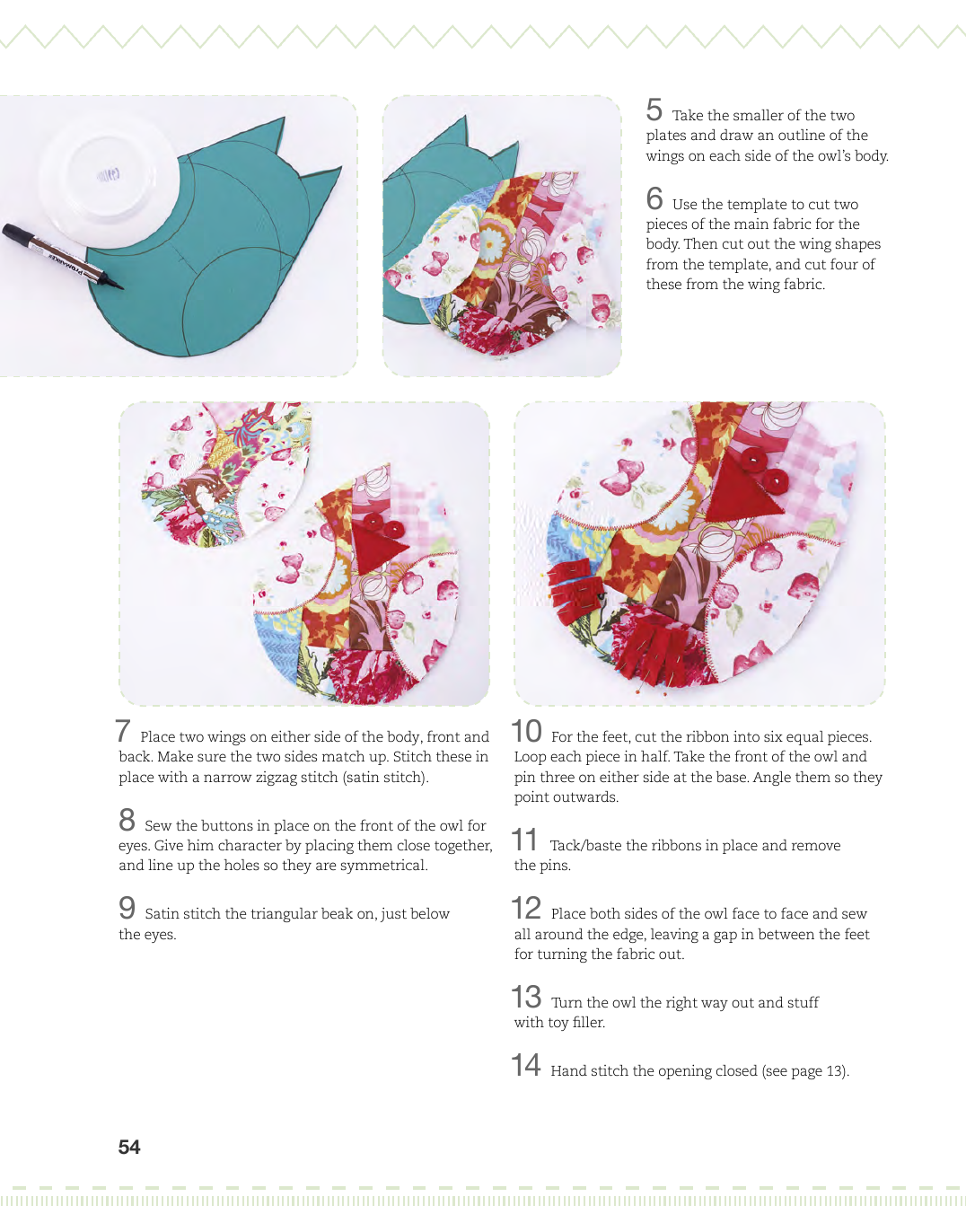 5 Take the smaller of the two plates and draw an outline of the wings on each side of the owl's body.

6 Use the template to cut two pieces of the main fabric for the body. Then cut out the wing shapes from the template, and cut four of these from the wing fabric.

7 Place two wings on either side of the body, front and back. Make sure the two sides match up. Stitch these in place with a narrow zigzag stitch (satin stitch).

8 Sew the buttons in place on the front of the owl for eyes. Give him character by placing them close together, and line up the holes so they are symmetrical.

9 Satin stitch the triangular beak on, just below the eyes.

10 For the feet, cut the ribbon into six equal pieces. Loop each piece in half. Take the front of the owl and pin three on either side at the base. Angle them so they point outwards.

11 Tack/baste the ribbons in place and remove the pins.

12 Place both sides of the owl face to face and sew all around the edge, leaving a gap in between the feet for turning the fabric out.

13 Turn the owl the right way out and stuff with toy filler.

14 Hand stitch the opening closed (see page 13).

54