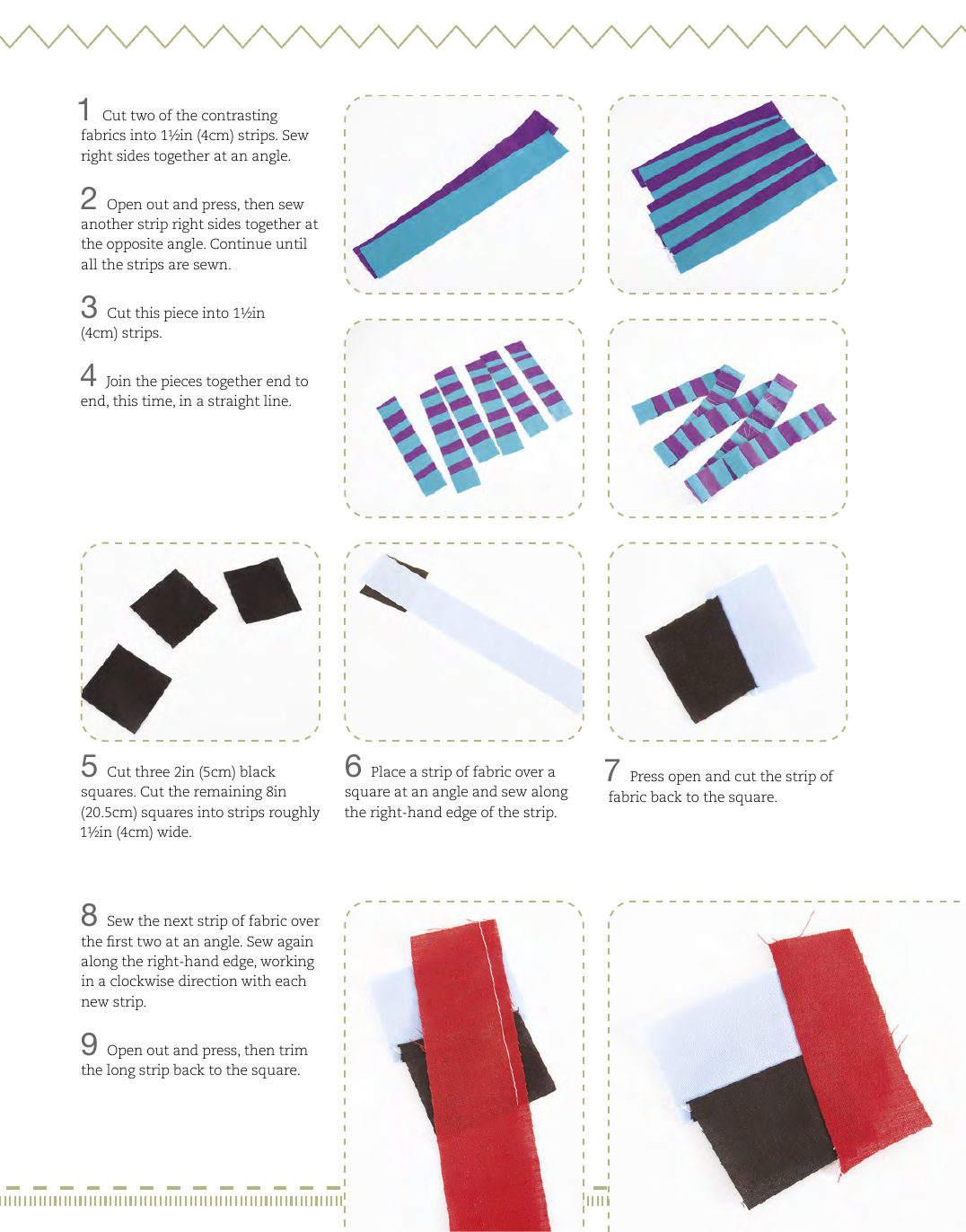 1 Cut two of the contrasting fabrics into 1½in (4cm) strips. Sew right sides together at an angle.

2 Open out and press, then sew another strip right sides together at the opposite angle. Continue until all the strips are sewn.

3 Cut this piece into 1½in (4cm) strips.

4 Join the pieces together end to end, this time, in a straight line.

5 Cut three 2in (5cm) black squares. Cut the remaining 8in (20.5cm) squares into strips roughly 1½in (4cm) wide.

6 Place a strip of fabric over a square at an angle and sew along the right-hand edge of the strip.

7 Press open and cut the strip of fabric back to the square.

8 Sew the next strip of fabric over the first two at an angle. Sew again along the right-hand edge, working in a clockwise direction with each new strip.

9 Open out and press, then trim the long strip back to the square.