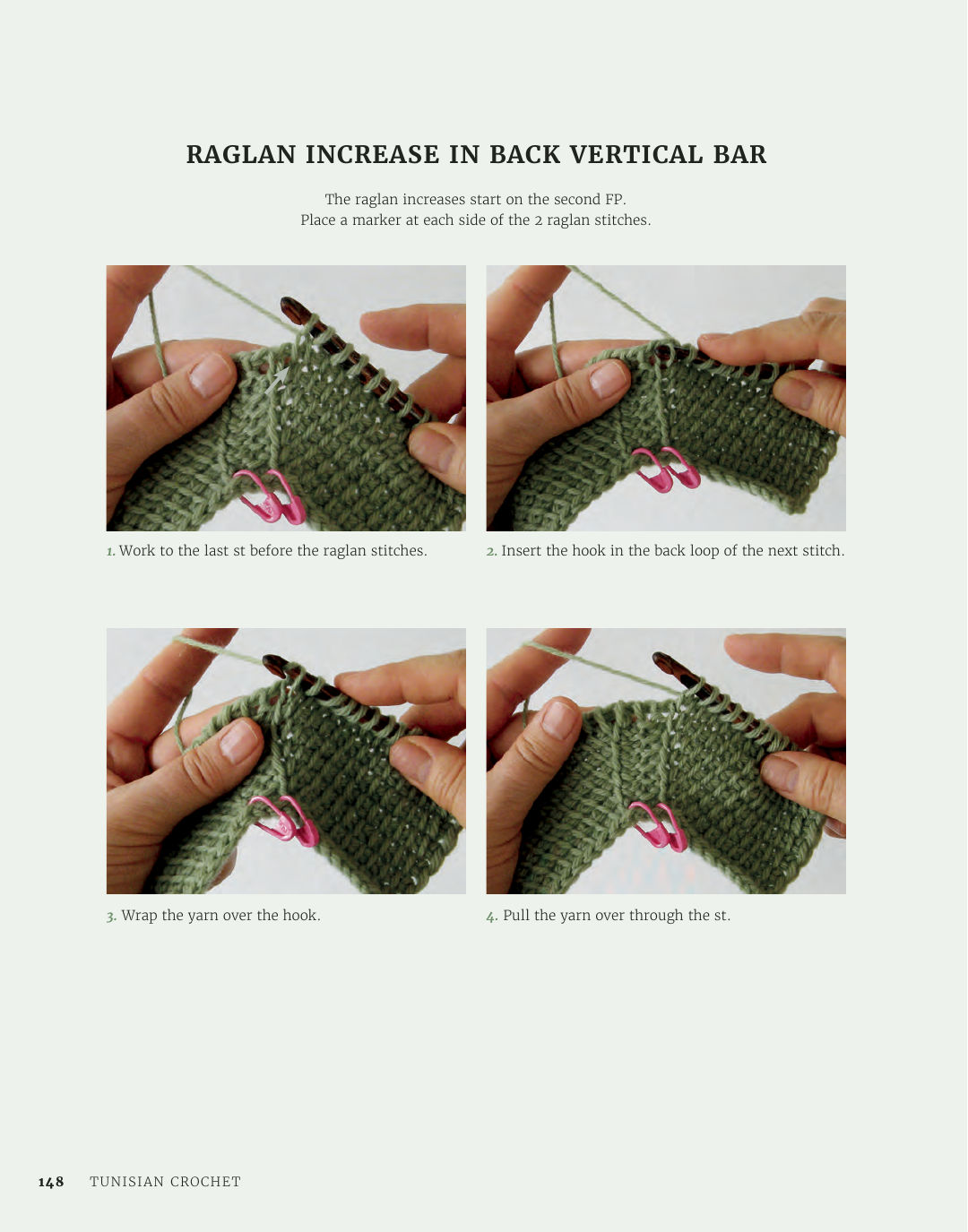 RAGLAN INCREASE IN BACK VERTICAL BAR

The raglan increases start on the second FP.
Place a marker at each side of the 2 raglan stitches.

1. Work to the last st before the raglan stitches.

2. Insert the hook in the back loop of the next stitch.

3. Wrap the yarn over the hook.

4. Pull the yarn over through the st.

148 TUNISIAN CROCHET