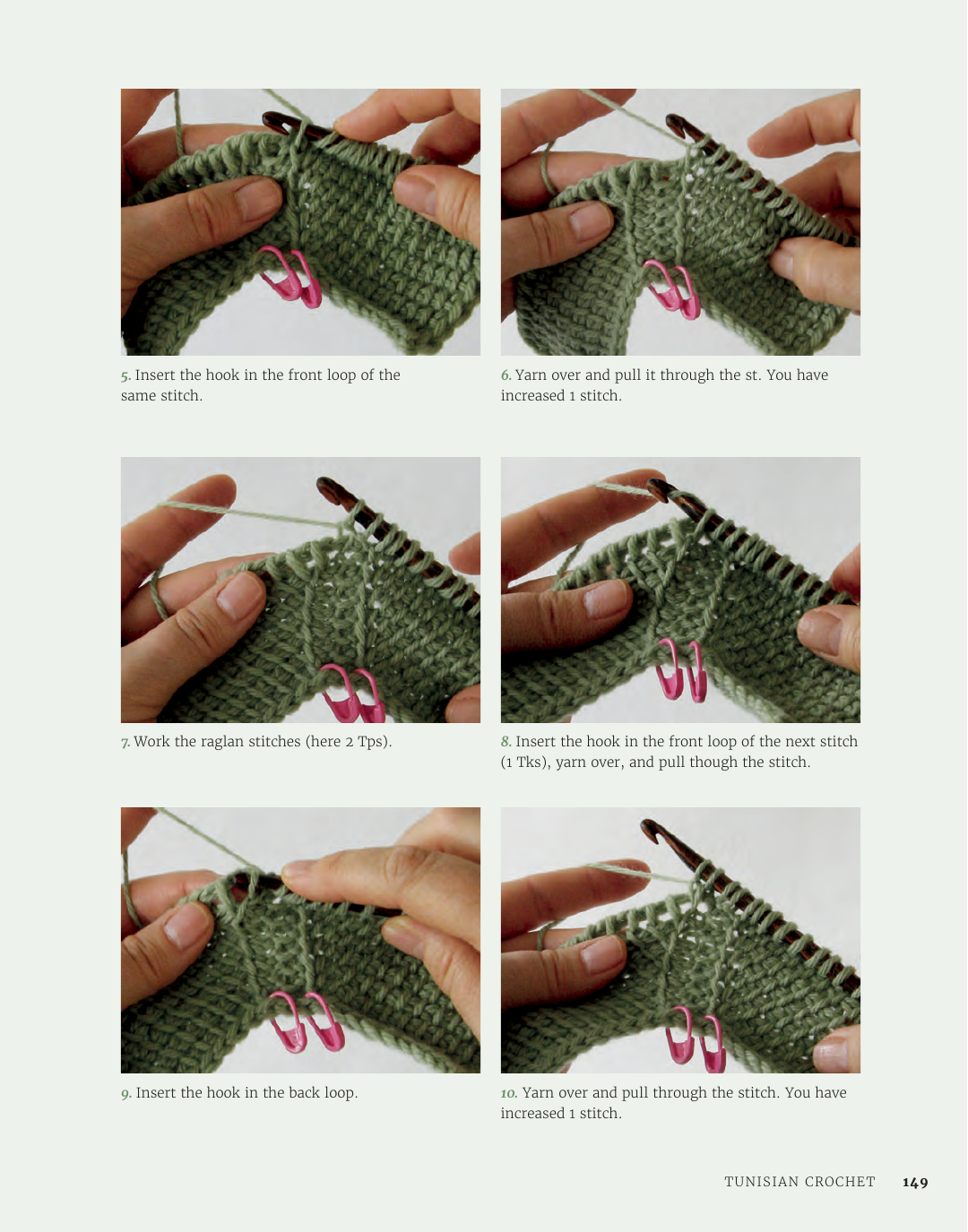 5. Insert the hook in the front loop of the same stitch.

6. Yarn over and pull it through the st. You have increased 1 stitch.

7. Work the raglan stitches (here 2 Tps).

8. Insert the hook in the front loop of the next stitch (1 Tks), yarn over, and pull though the stitch.

9. Insert the hook in the back loop.

10. Yarn over and pull through the stitch. You have increased 1 stitch.

TUNISIAN CROCHET 149