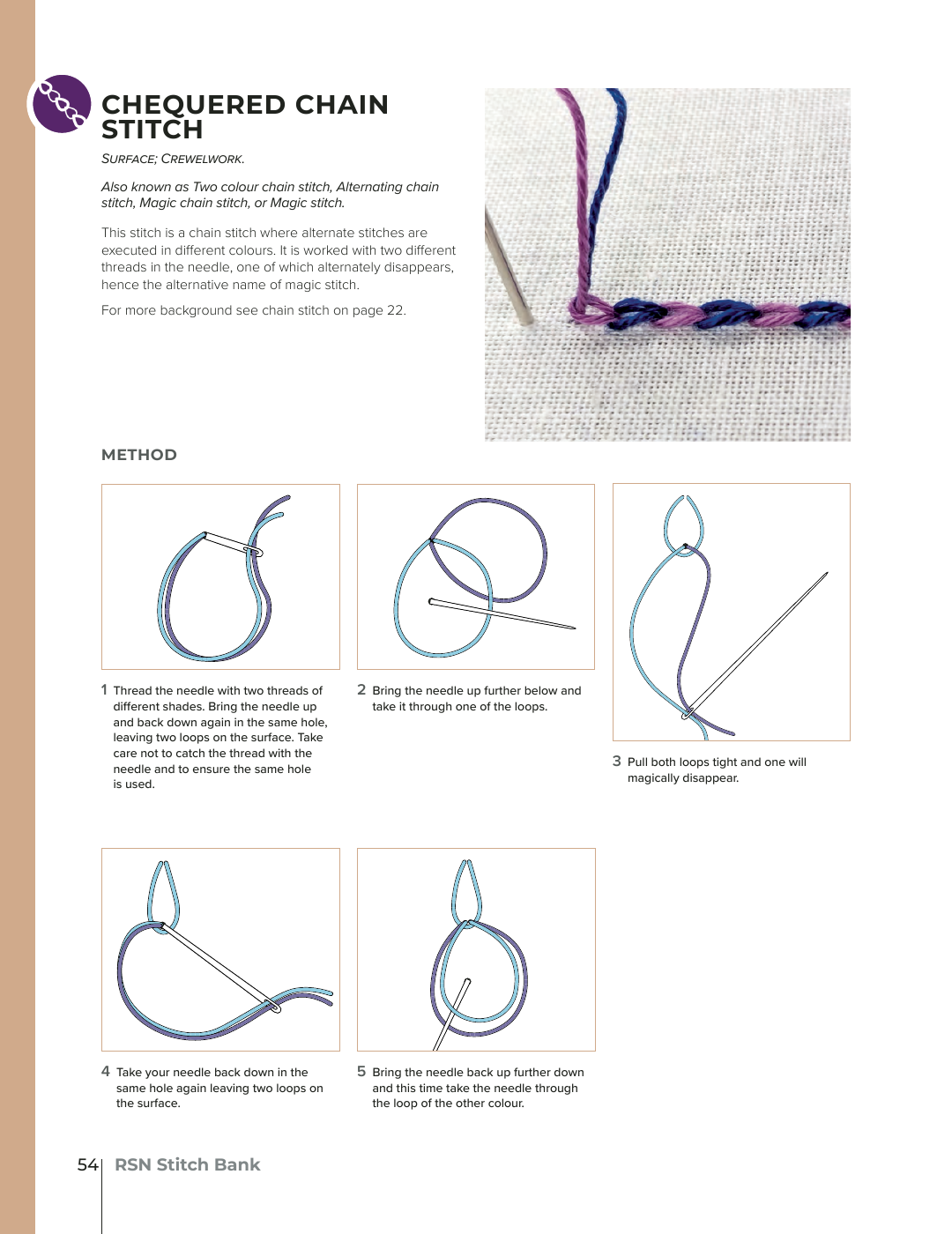 CHEQUERED CHAIN STITCH

SURFACE; CREWELWORK.

Also known as Two colour chain stitch, Alternating chain stitch, Magic chain stitch, or Magic stitch.

This stitch is a chain stitch where alternate stitches are executed in different colours. It is worked with two different threads in the needle, one of which alternately disappears, hence the alternative name of magic stitch.

For more background see chain stitch on page 22.

METHOD

1 Thread the needle with two threads of different shades. Bring the needle up and back down again in the same hole, leaving two loops on the surface. Take care not to catch the thread with the needle and to ensure the same hole is used.

2 Bring the needle up further below and take it through one of the loops.

3 Pull both loops tight and one will magically disappear.

4 Take your needle back down in the same hole again leaving two loops on the surface.

5 Bring the needle back up further down and this time take the needle through the loop of the other colour.

54 RSN Stitch Bank