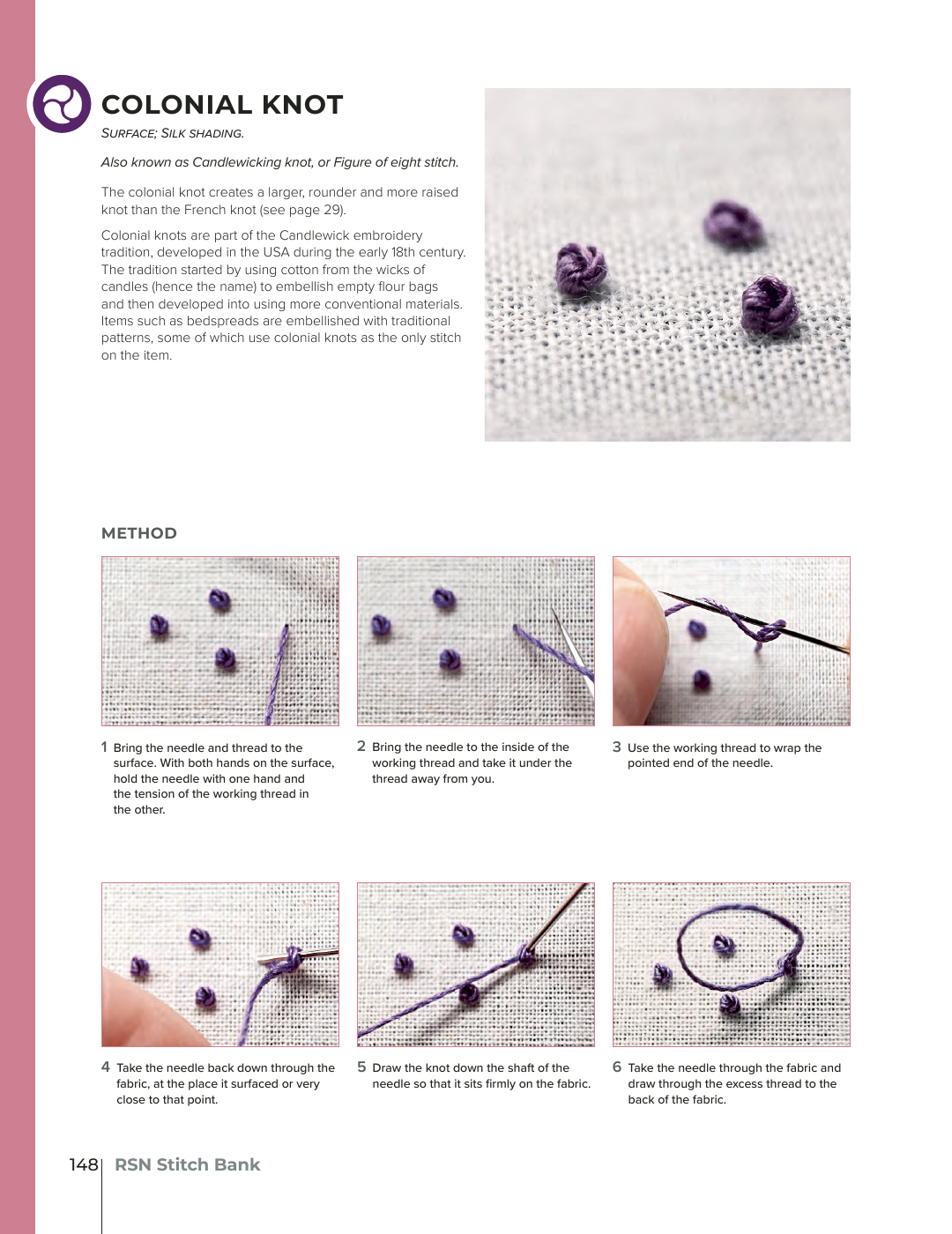 COLONIAL KNOT

SURFACE; SILK SHADING.

Also known as Candlewicking knot, or Figure of eight stitch.

The colonial knot creates a larger, rounder and more raised knot than the French knot (see page 29).

Colonial knots are part of the Candlewick embroidery tradition, developed in the USA during the early 18th century. The tradition started by using cotton from the wicks of candles (hence the name) to embellish empty flour bags and then developed into using more conventional materials. Items such as bedspreads are embellished with traditional patterns, some of which use colonial knots as the only stitch on the item.

METHOD

1 Bring the needle and thread to the surface. With both hands on the surface, hold the needle with one hand and the tension of the working thread in the other.

2 Bring the needle to the inside of the working thread and take it under the thread away from you.

3 Use the working thread to wrap the pointed end of the needle.

4 Take the needle back down through the fabric, at the place it surfaced or very close to that point.

5 Draw the knot down the shaft of the needle so that it sits firmly on the fabric.

6 Take the needle through the fabric and draw through the excess thread to the back of the fabric.

148 RSN Stitch Bank