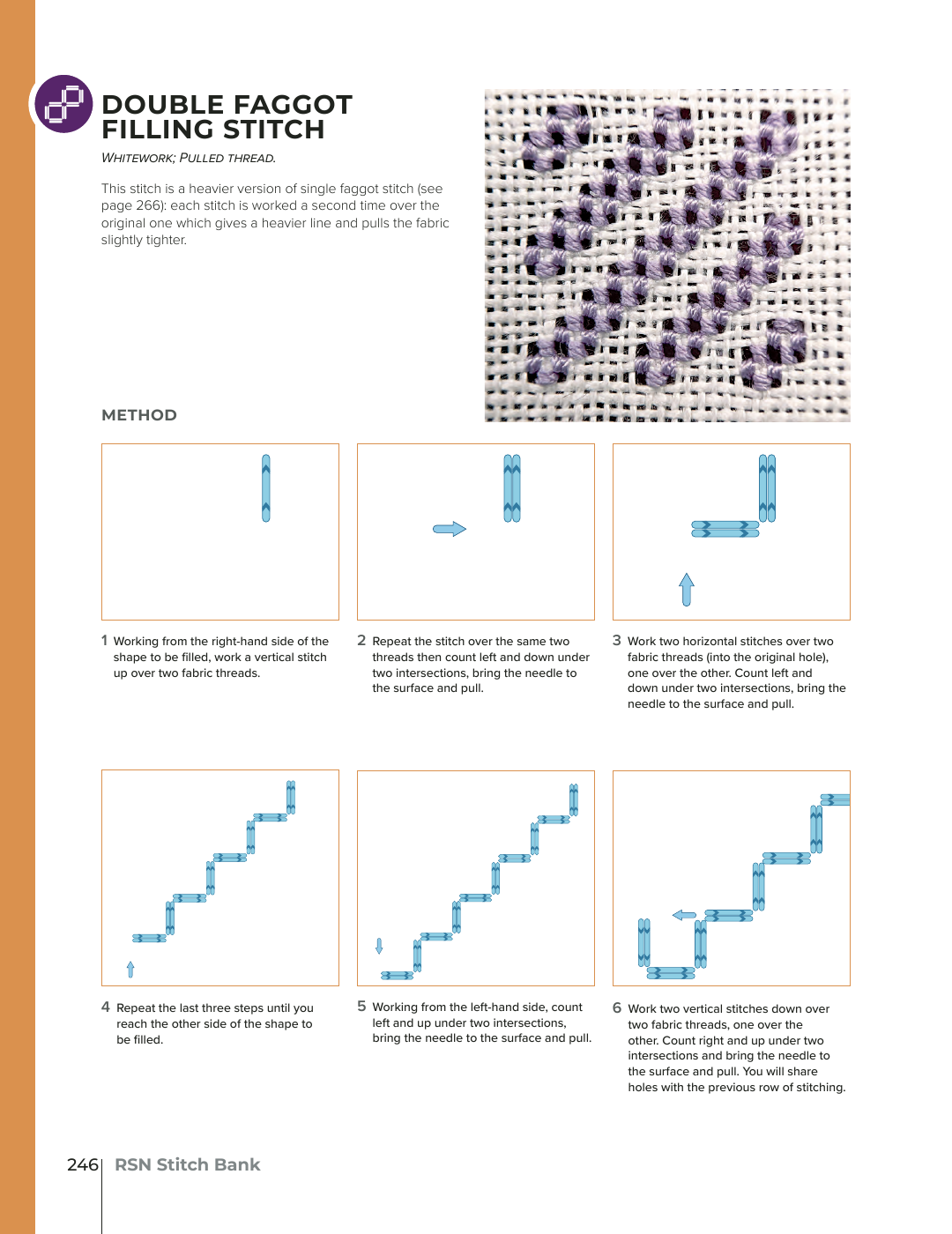 DOUBLE FAGGOT FILLING STITCH

WHITEWORK; PULLED THREAD.

This stitch is a heavier version of single faggot stitch (see page 266): each stitch is worked a second time over the original one which gives a heavier line and pulls the fabric slightly tighter.

METHOD

1 Working from the right-hand side of the shape to be filled, work a vertical stitch up over two fabric threads.

2 Repeat the stitch over the same two threads then count left and down under two intersections, bring the needle to the surface and pull.

3 Work two horizontal stitches over two fabric threads (into the original hole), one over the other. Count left and down under two intersections, bring the needle to the surface and pull.

4 Repeat the last three steps until you reach the other side of the shape to be filled.

5 Working from the left-hand side, count left and up under two intersections, bring the needle to the surface and pull.

6 Work two vertical stitches down over two fabric threads, one over the other. Count right and up under two intersections and bring the needle to the surface and pull. You will share holes with the previous row of stitching.

246 RSN Stitch Bank