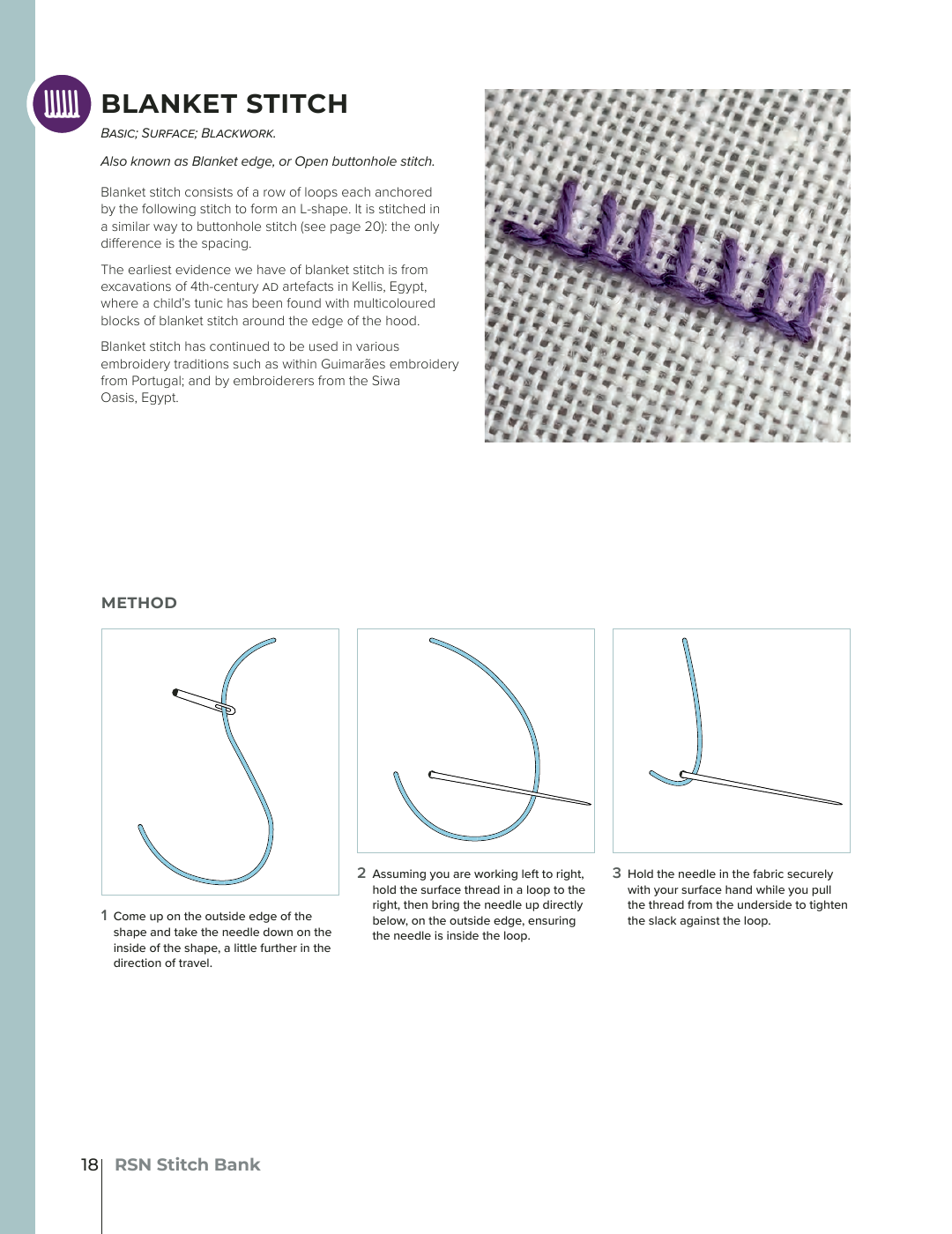 BLANKET STITCH

BASIC; SURFACE; BLACKWORK.

Also known as Blanket edge, or Open buttonhole stitch.

Blanket stitch consists of a row of loops each anchored by the following stitch to form an L-shape. It is stitched in a similar way to buttonhole stitch (see page 20): the only difference is the spacing.

The earliest evidence we have of blanket stitch is from excavations of 4th-century AD artefacts in Kellis, Egypt, where a child's tunic has been found with multicoloured blocks of blanket stitch around the edge of the hood.

Blanket stitch has continued to be used in various embroidery traditions such as within Guimarães embroidery from Portugal; and by embroiderers from the Siwa Oasis, Egypt.

METHOD

1 Come up on the outside edge of the shape and take the needle down on the inside of the shape, a little further in the direction of travel.

2 Assuming you are working left to right, hold the surface thread in a loop to the right, then bring the needle up directly below, on the outside edge, ensuring the needle is inside the loop.

3 Hold the needle in the fabric securely with your surface hand while you pull the thread from the underside to tighten the slack against the loop.

18 RSN Stitch Bank