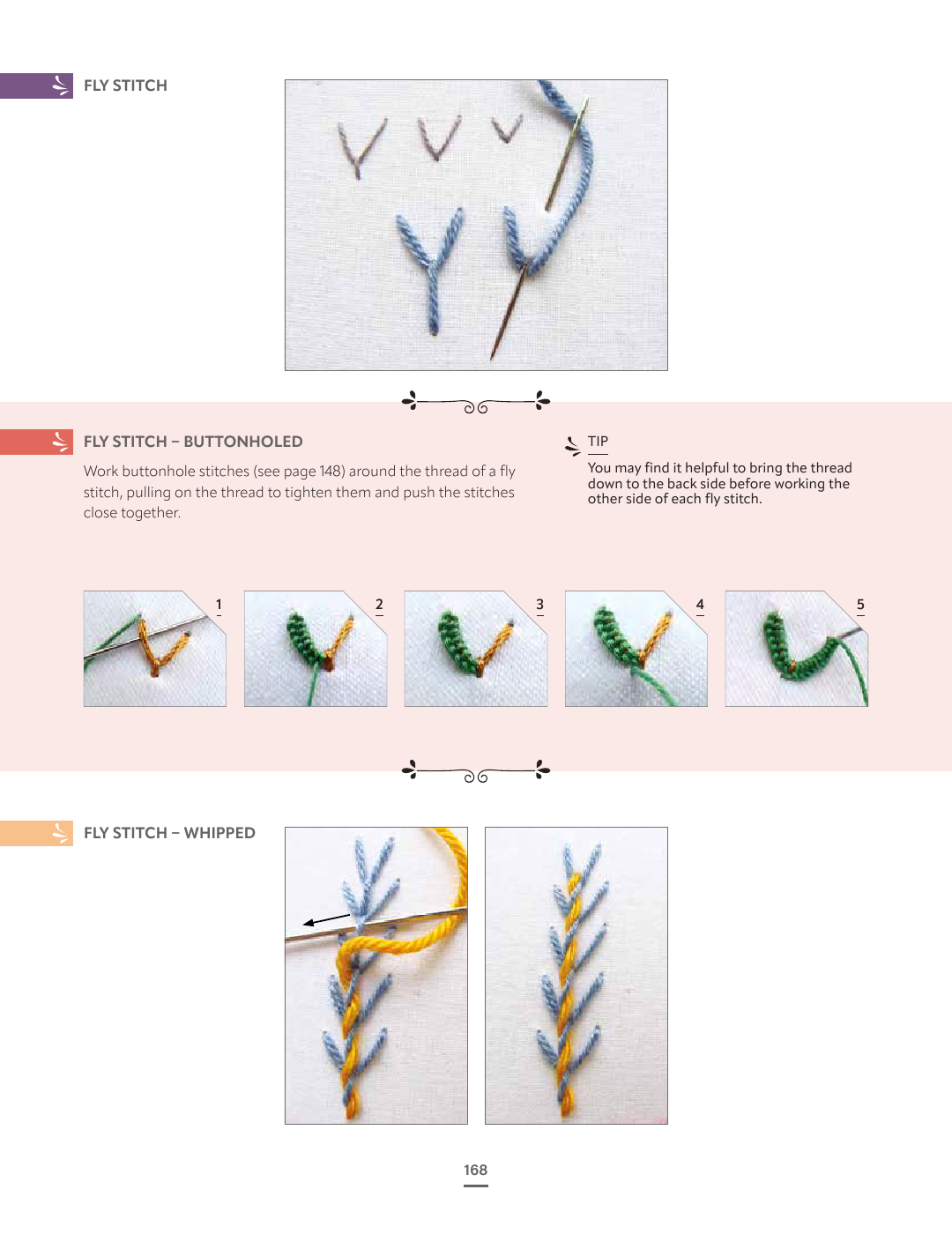 FLY STITCH

FLY STITCH – BUTTONHOLED

Work buttonhole stitches (see page 148) around the thread of a fly stitch, pulling on the thread to tighten them and push the stitches close together.

TIP

You may find it helpful to bring the thread down to the back side before working the other side of each fly stitch.

1

2

3

4

5

FLY STITCH – WHIPPED

168