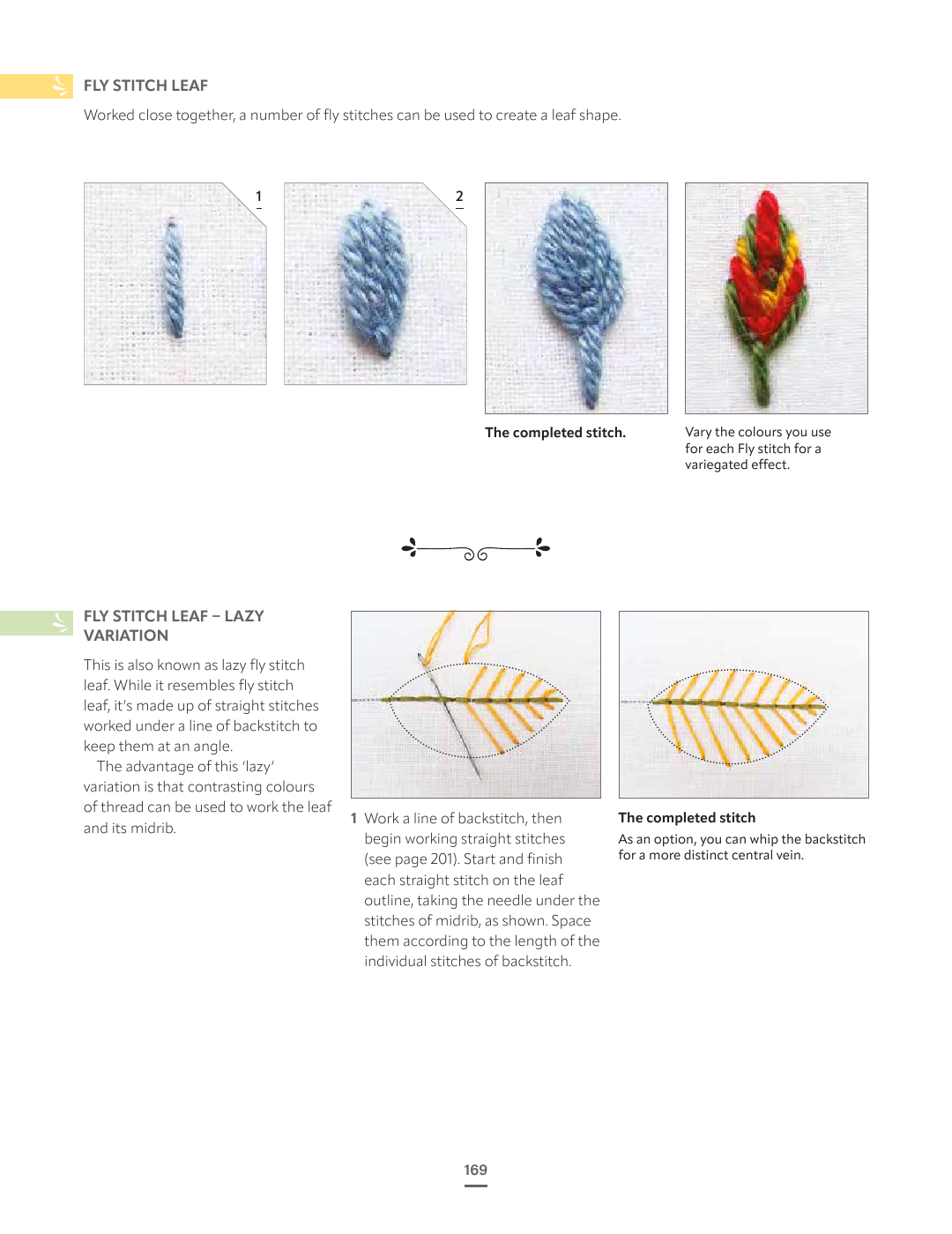 FLY STITCH LEAF

Worked close together, a number of fly stitches can be used to create a leaf shape.

1

2

The completed stitch.

Vary the colours you use for each Fly stitch for a variegated effect.

FLY STITCH LEAF – LAZY VARIATION

This is also known as lazy fly stitch leaf. While it resembles fly stitch leaf, it's made up of straight stitches worked under a line of backstitch to keep them at an angle.

The advantage of this 'lazy' variation is that contrasting colours of thread can be used to work the leaf and its midrib.

1 Work a line of backstitch, then begin working straight stitches (see page 201). Start and finish each straight stitch on the leaf outline, taking the needle under the stitches of midrib, as shown. Space them according to the length of the individual stitches of backstitch.

The completed stitch

As an option, you can whip the backstitch for a more distinct central vein.

169