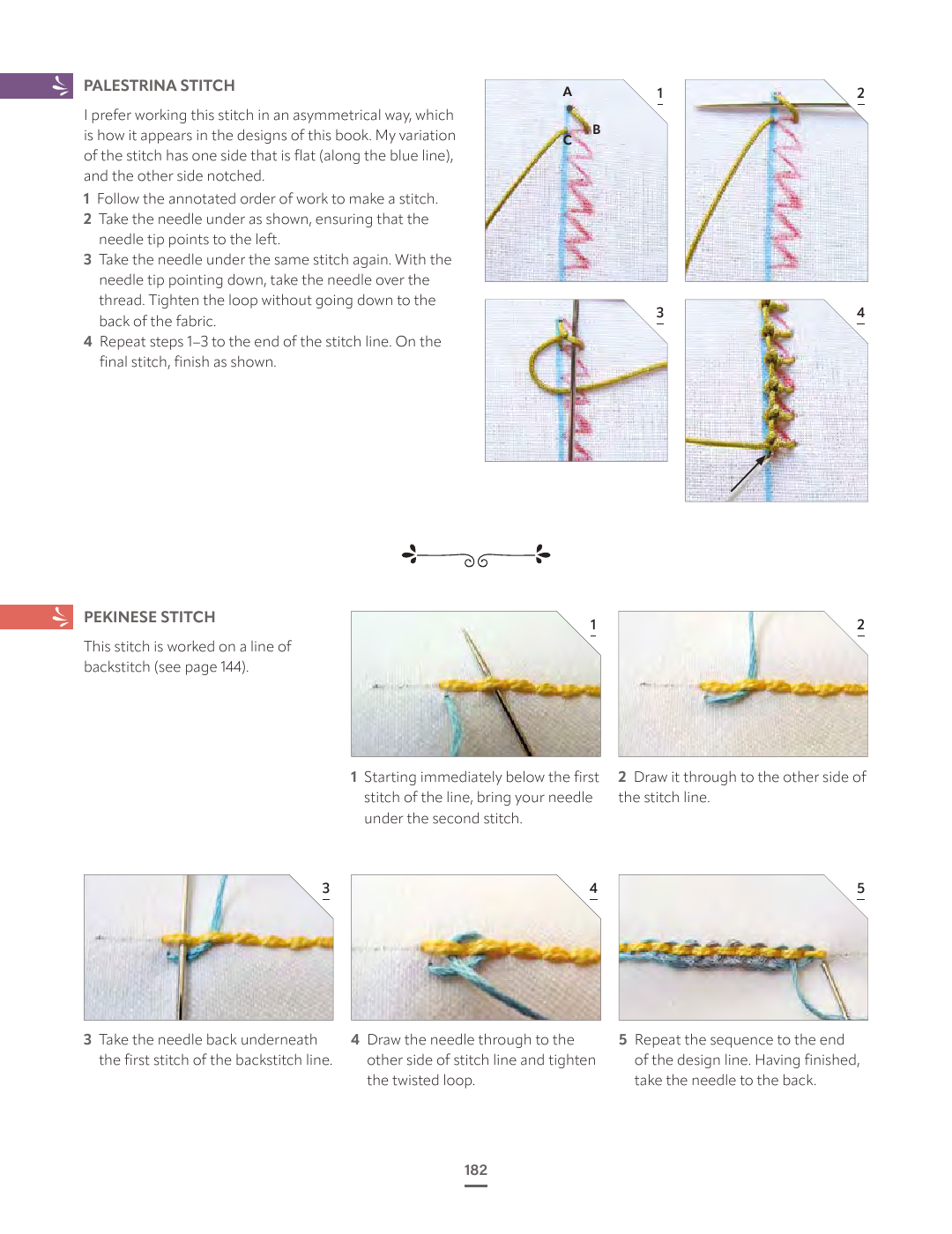 PALESTRINA STITCH

I prefer working this stitch in an asymmetrical way, which is how it appears in the designs of this book. My variation of the stitch has one side that is flat (along the blue line), and the other side notched.

1 Follow the annotated order of work to make a stitch.
2 Take the needle under as shown, ensuring that the needle tip points to the left.
3 Take the needle under the same stitch again. With the needle tip pointing down, take the needle over the thread. Tighten the loop without going down to the back of the fabric.
4 Repeat steps 1–3 to the end of the stitch line. On the final stitch, finish as shown.

A
B
C
1
2
3
4

PEKINESE STITCH

This stitch is worked on a line of backstitch (see page 144).

1
2

1 Starting immediately below the first stitch of the line, bring your needle under the second stitch.

2 Draw it through to the other side of the stitch line.

3
4
5

3 Take the needle back underneath the first stitch of the backstitch line.

4 Draw the needle through to the other side of stitch line and tighten the twisted loop.

5 Repeat the sequence to the end of the design line. Having finished, take the needle to the back.

182