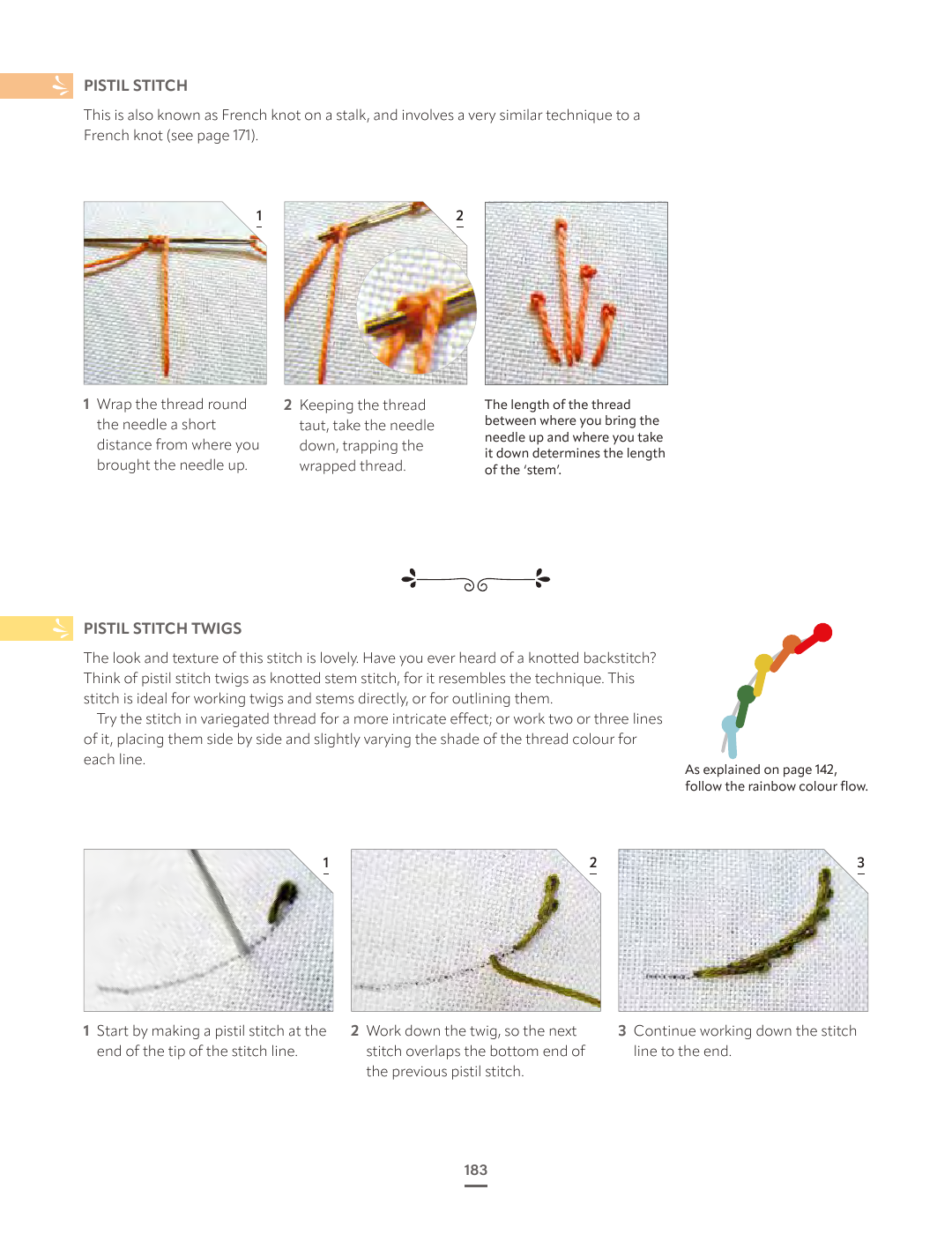 PISTIL STITCH

This is also known as French knot on a stalk, and involves a very similar technique to a French knot (see page 171).

1

2

1 Wrap the thread round the needle a short distance from where you brought the needle up.

2 Keeping the thread taut, take the needle down, trapping the wrapped thread.

The length of the thread between where you bring the needle up and where you take it down determines the length of the 'stem'.

PISTIL STITCH TWIGS

The look and texture of this stitch is lovely. Have you ever heard of a knotted backstitch? Think of pistil stitch twigs as knotted stem stitch, for it resembles the technique. This stitch is ideal for working twigs and stems directly, or for outlining them.

Try the stitch in variegated thread for a more intricate effect; or work two or three lines of it, placing them side by side and slightly varying the shade of the thread colour for each line.

As explained on page 142, follow the rainbow colour flow.

1

2

3

1 Start by making a pistil stitch at the end of the tip of the stitch line.

2 Work down the twig, so the next stitch overlaps the bottom end of the previous pistil stitch.

3 Continue working down the stitch line to the end.

183