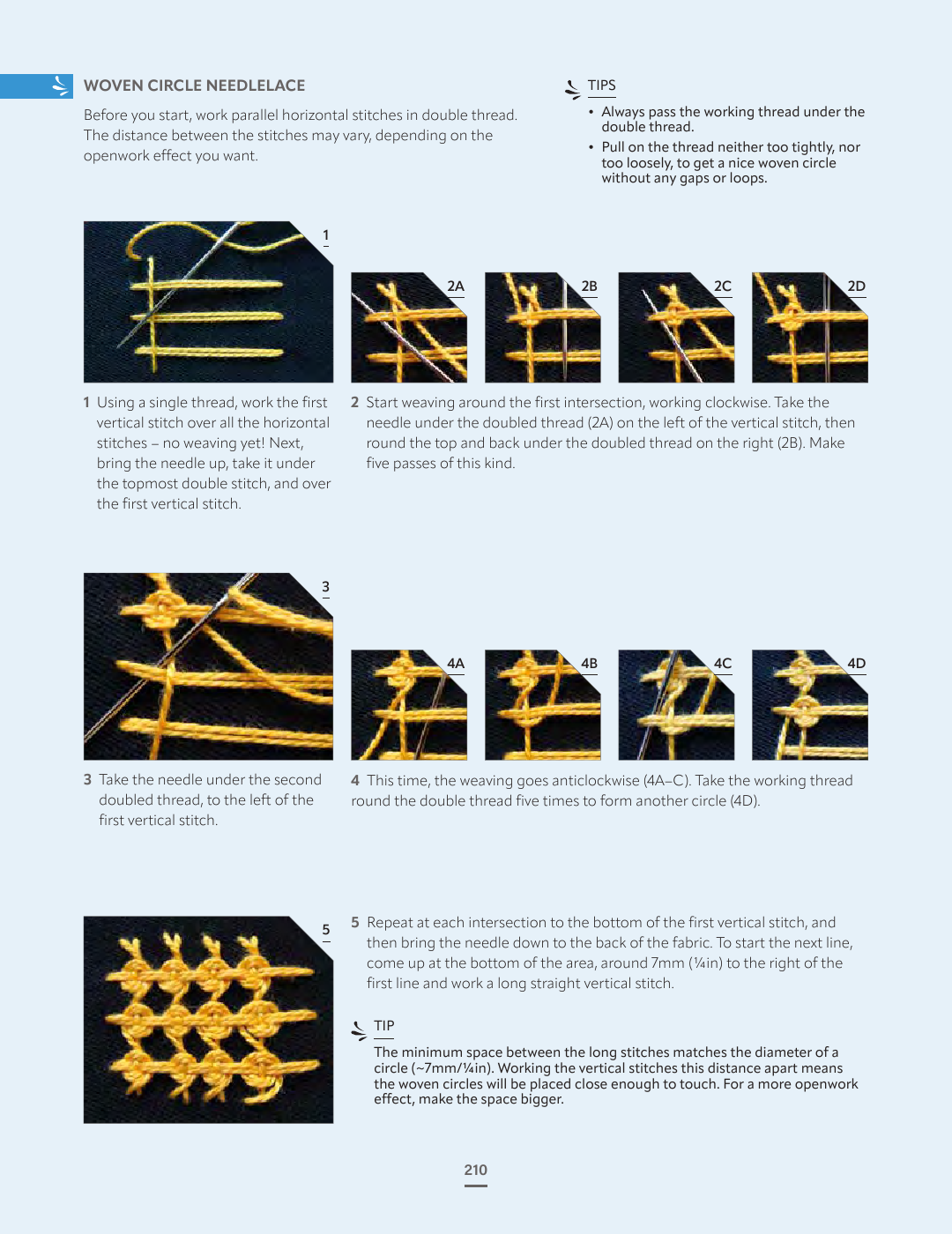 WOVEN CIRCLE NEEDLELACE

Before you start, work parallel horizontal stitches in double thread. The distance between the stitches may vary, depending on the openwork effect you want.

TIPS

• Always pass the working thread under the double thread.
• Pull on the thread neither too tightly, nor too loosely, to get a nice woven circle without any gaps or loops.

1

2A

2B

2C

2D

1 Using a single thread, work the first vertical stitch over all the horizontal stitches – no weaving yet! Next, bring the needle up, take it under the topmost double stitch, and over the first vertical stitch.

2 Start weaving around the first intersection, working clockwise. Take the needle under the doubled thread (2A) on the left of the vertical stitch, then round the top and back under the doubled thread on the right (2B). Make five passes of this kind.

3

4A

4B

4C

4D

3 Take the needle under the second doubled thread, to the left of the first vertical stitch.

4 This time, the weaving goes anticlockwise (4A–C). Take the working thread round the double thread five times to form another circle (4D).

5

5 Repeat at each intersection to the bottom of the first vertical stitch, and then bring the needle down to the back of the fabric. To start the next line, come up at the bottom of the area, around 7mm (¼in) to the right of the first line and work a long straight vertical stitch.

TIP

The minimum space between the long stitches matches the diameter of a circle (~7mm/¼in). Working the vertical stitches this distance apart means the woven circles will be placed close enough to touch. For a more openwork effect, make the space bigger.

210