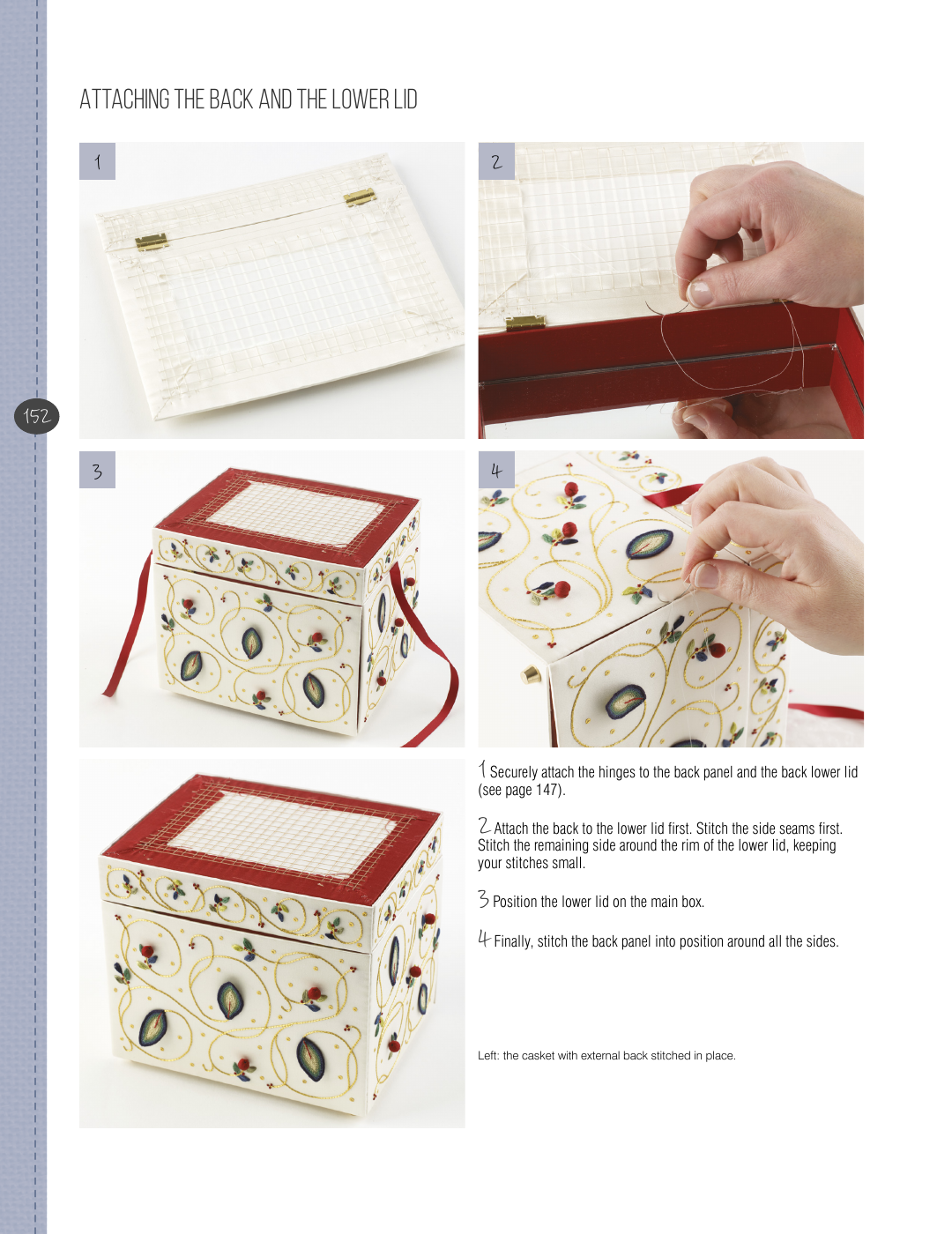 ATTACHING THE BACK AND THE LOWER LID

1

2

152

3

4

1 Securely attach the hinges to the back panel and the back lower lid (see page 147).

2 Attach the back to the lower lid first. Stitch the side seams first. Stitch the remaining side around the rim of the lower lid, keeping your stitches small.

3 Position the lower lid on the main box.

4 Finally, stitch the back panel into position around all the sides.

Left: the casket with external back stitched in place.